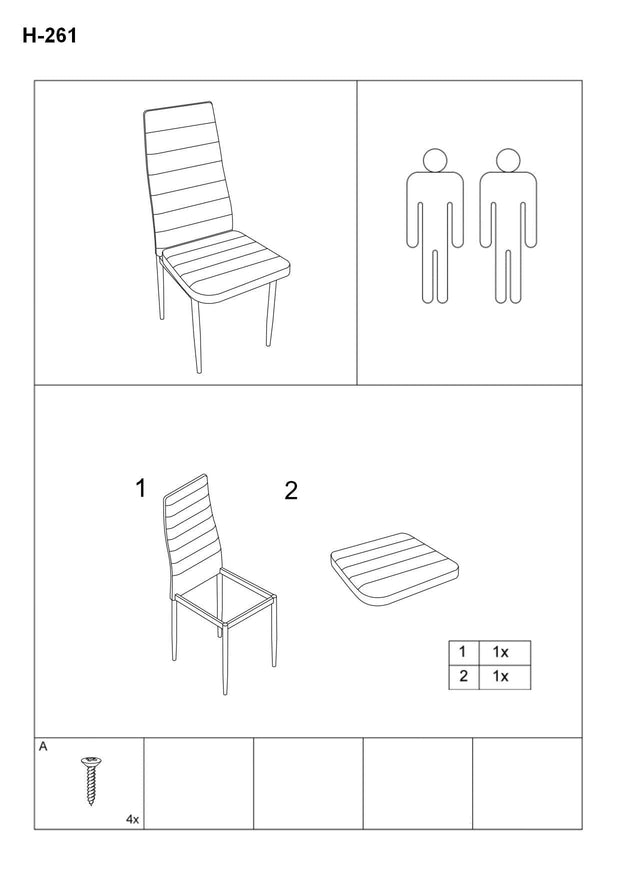 H-261

1

2

| 1 | 1x |
|---|---|
| 2 | 1x |

A

4x