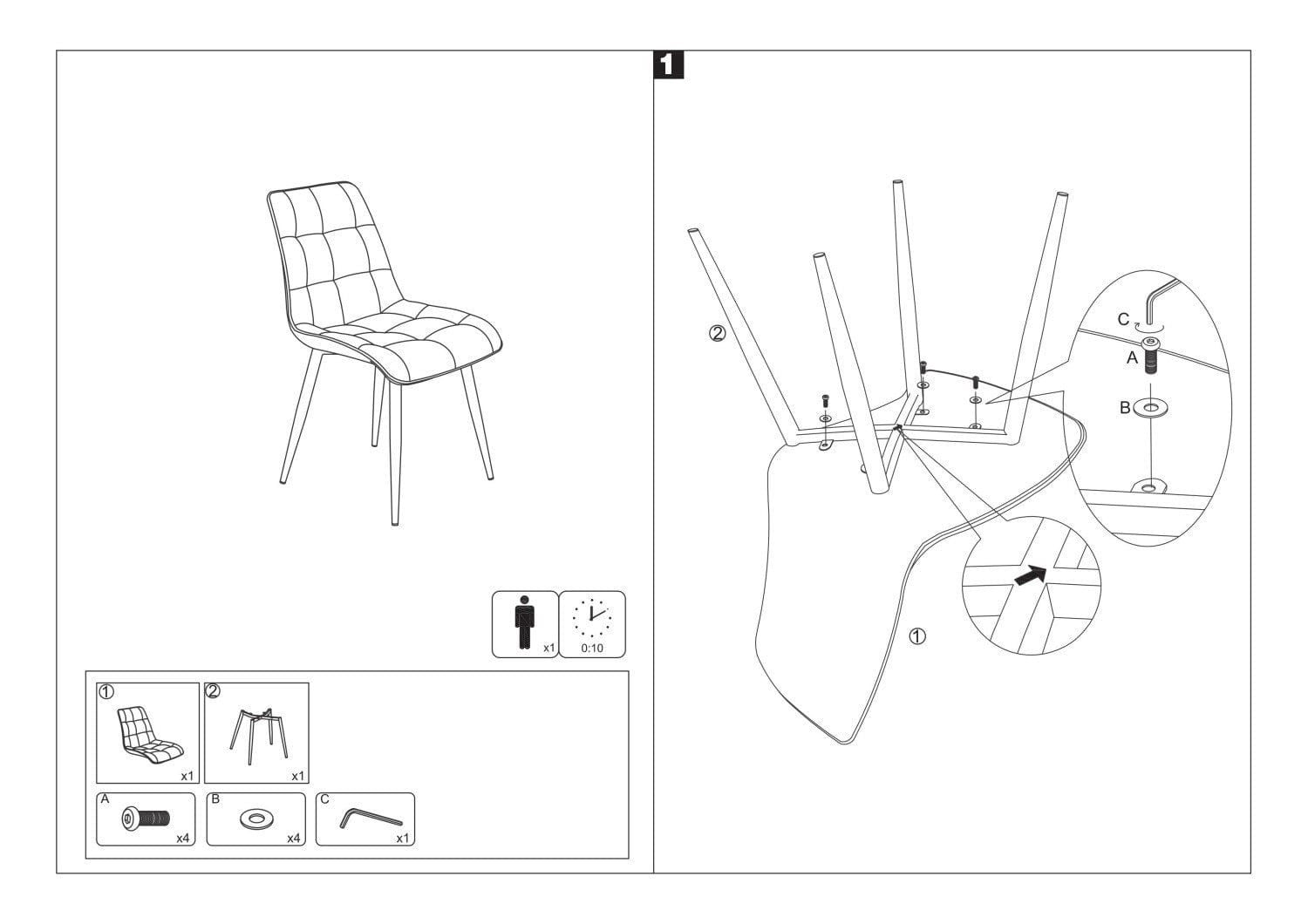 x1

0:10

①
x1

②
x1

A
x4

B
x4

C
x1

1

②

C

A

B

①