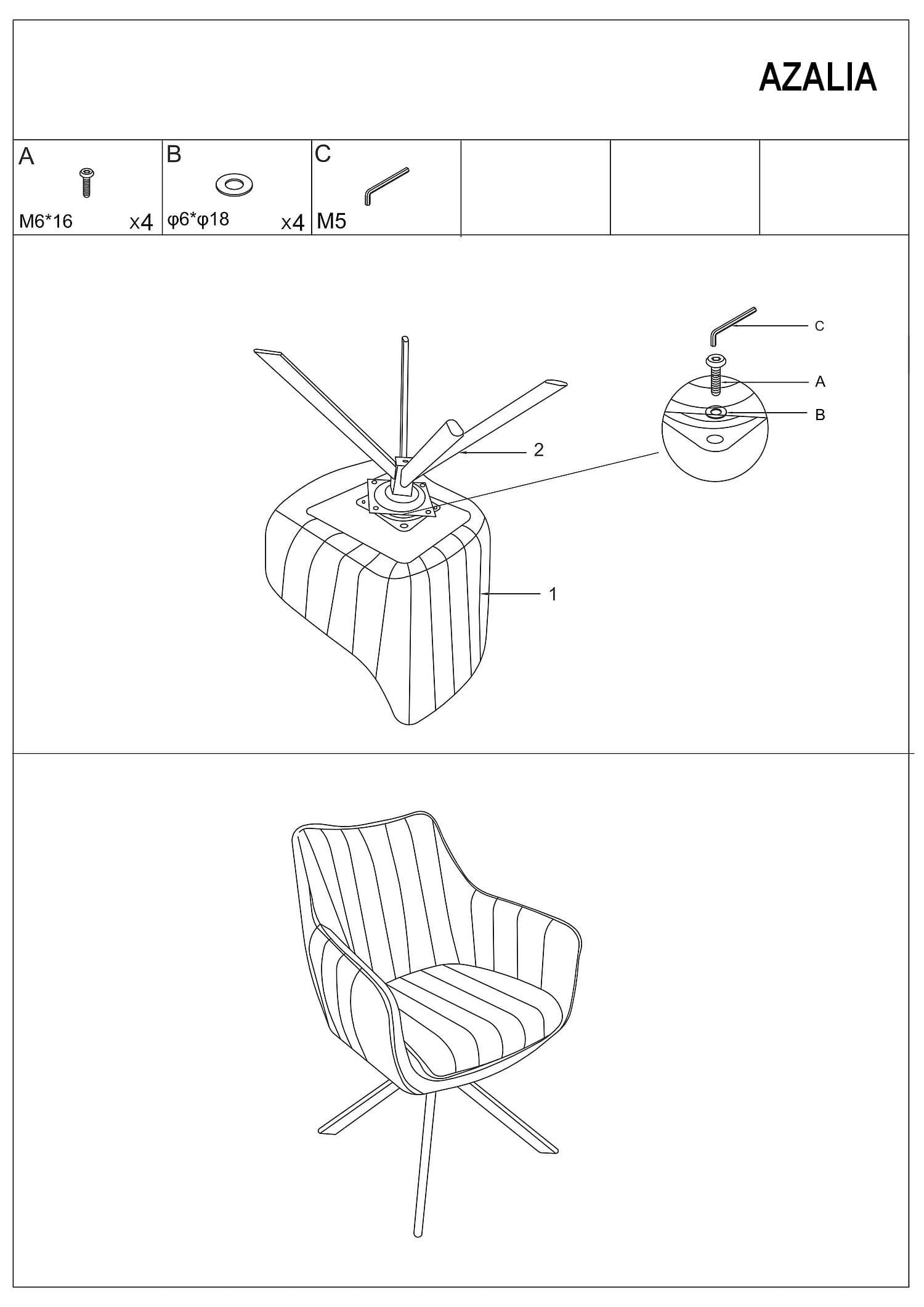 AZALIA

| A | B | C | | | |
|---|---|---|---|---|---|
| M6*16 x4 | φ6*φ18 x4 | M5 | | | |

C

A

B

2

1