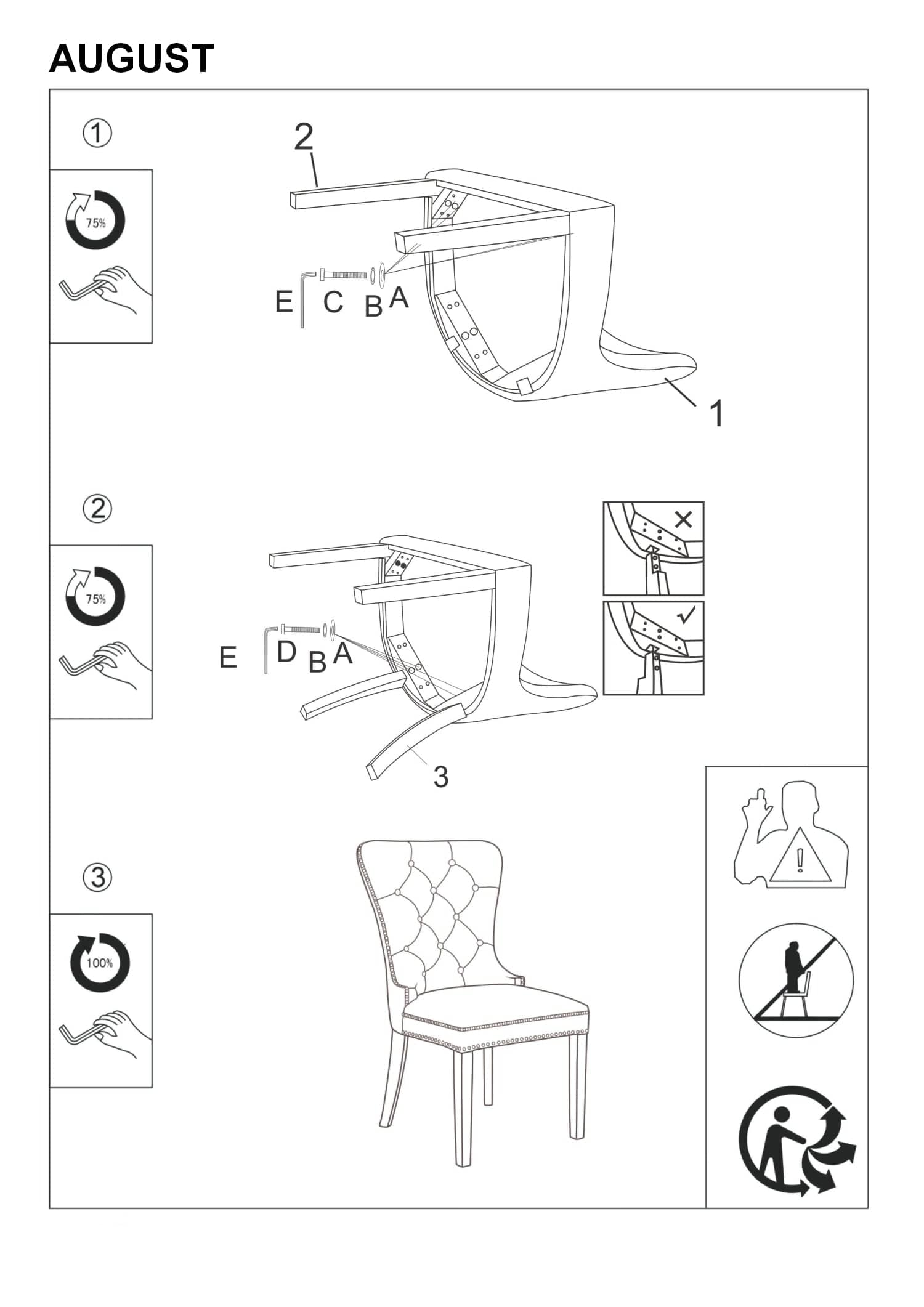 AUGUST

①

75%

2

E C B A

1

②

75%

E D B A

3

③

100%