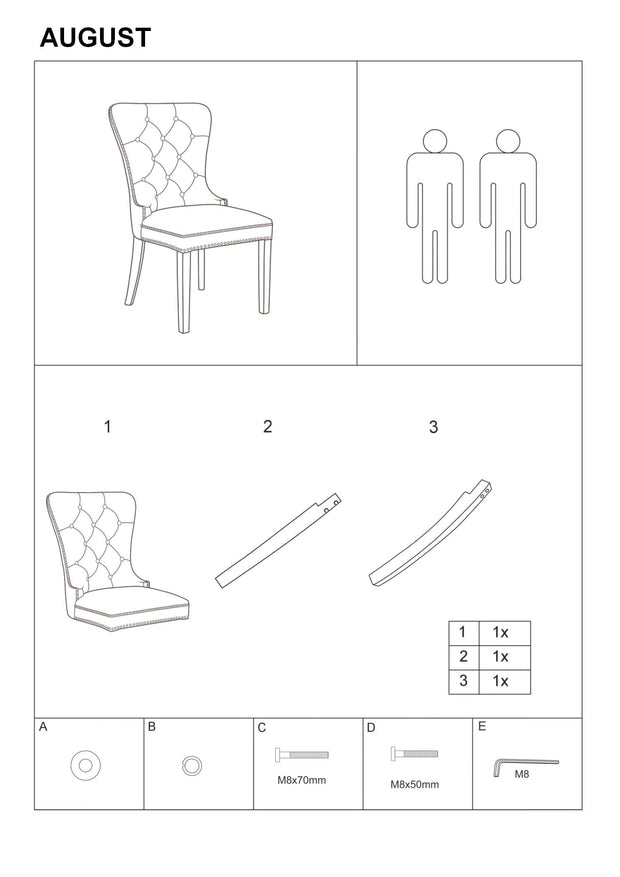 AUGUST

1

2

3

| 1 | 1x |
|---|---|
| 2 | 1x |
| 3 | 1x |

A

B

C

M8x70mm

D

M8x50mm

E

M8