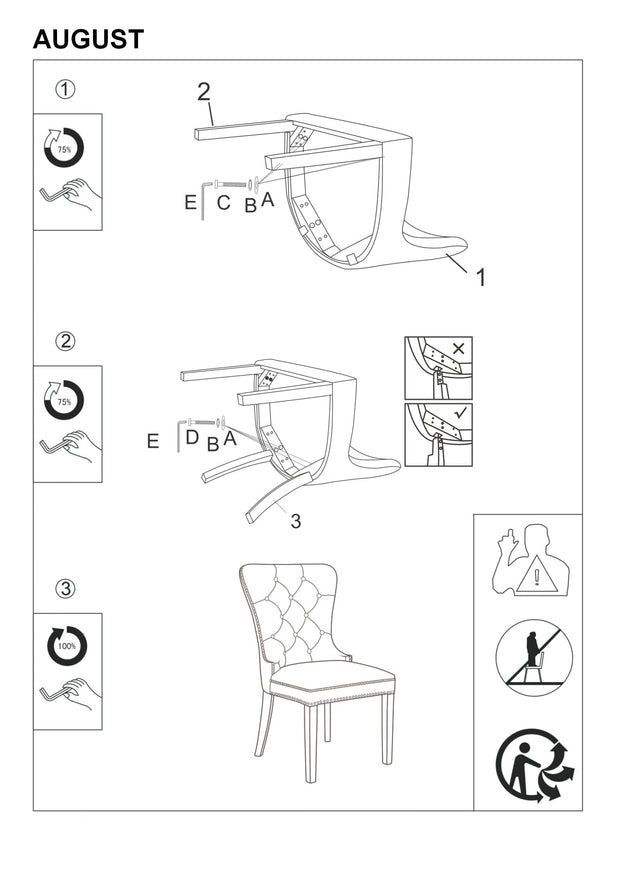 AUGUST

①

75%

2

E C B A

1

②

75%

E D B A

3

③

100%