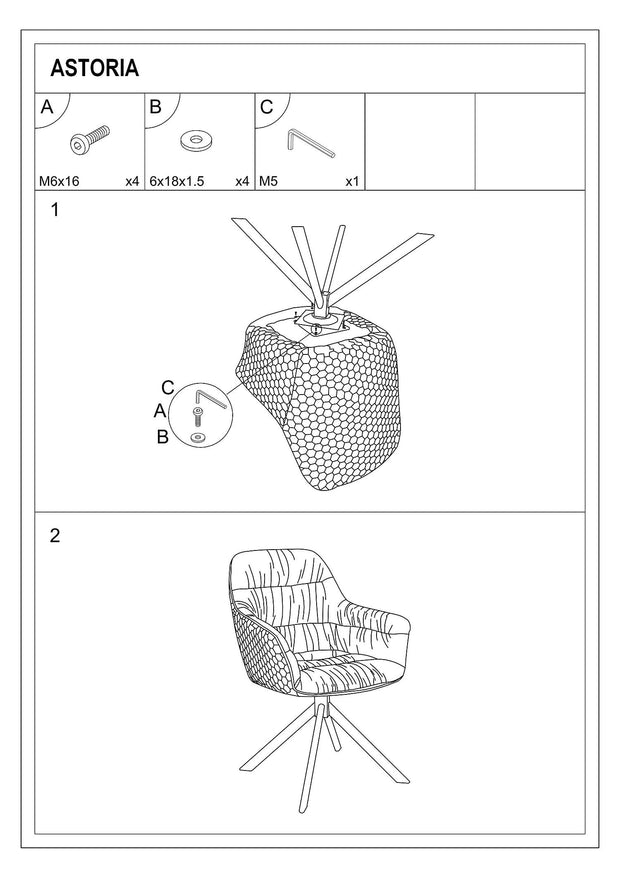 ASTORIA

| A | B | C | | |
|---|---|---|---|---|
| M6x16 x4 | 6x18x1.5 x4 | M5 x1 | | |

1

C
A
B

2