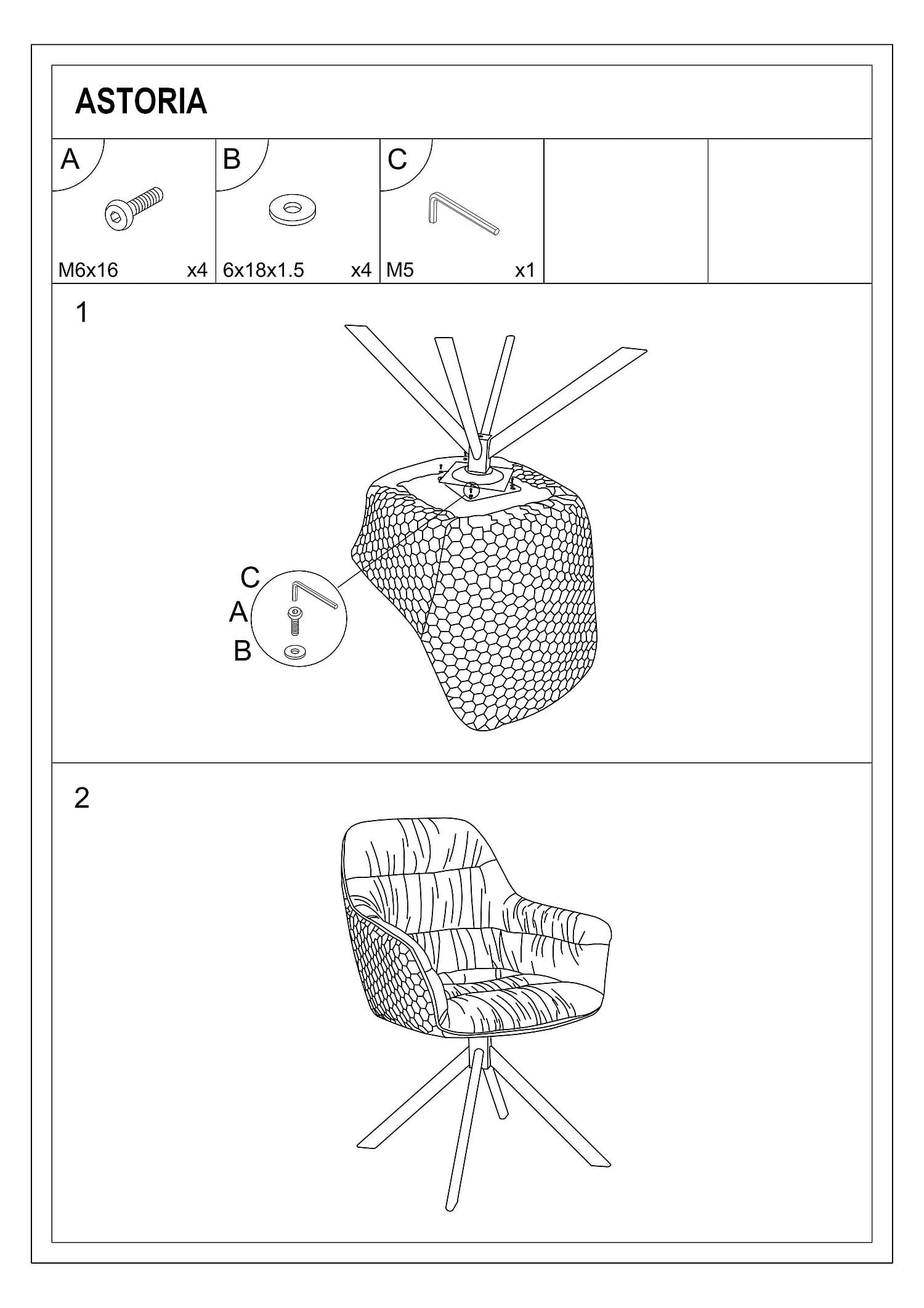 ASTORIA

| A | B | C | | |
|---|---|---|---|---|
| M6x16 x4 | 6x18x1.5 x4 | M5 x1 | | |

1

C
A
B

2