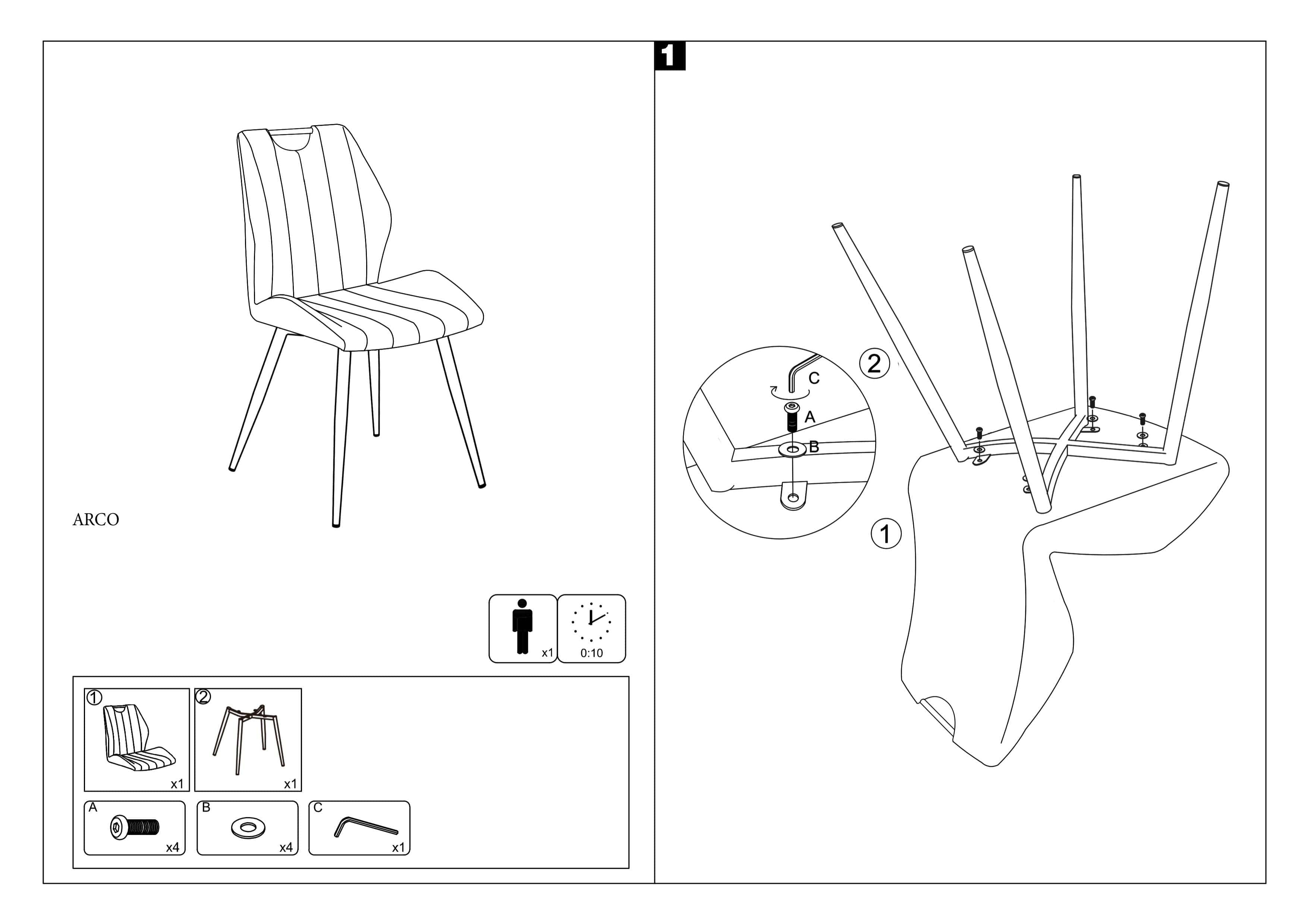 ARCO

x1

0:10

①
x1

②
x1

A
x4

B
x4

C
x1

1

C

A

B

②

①