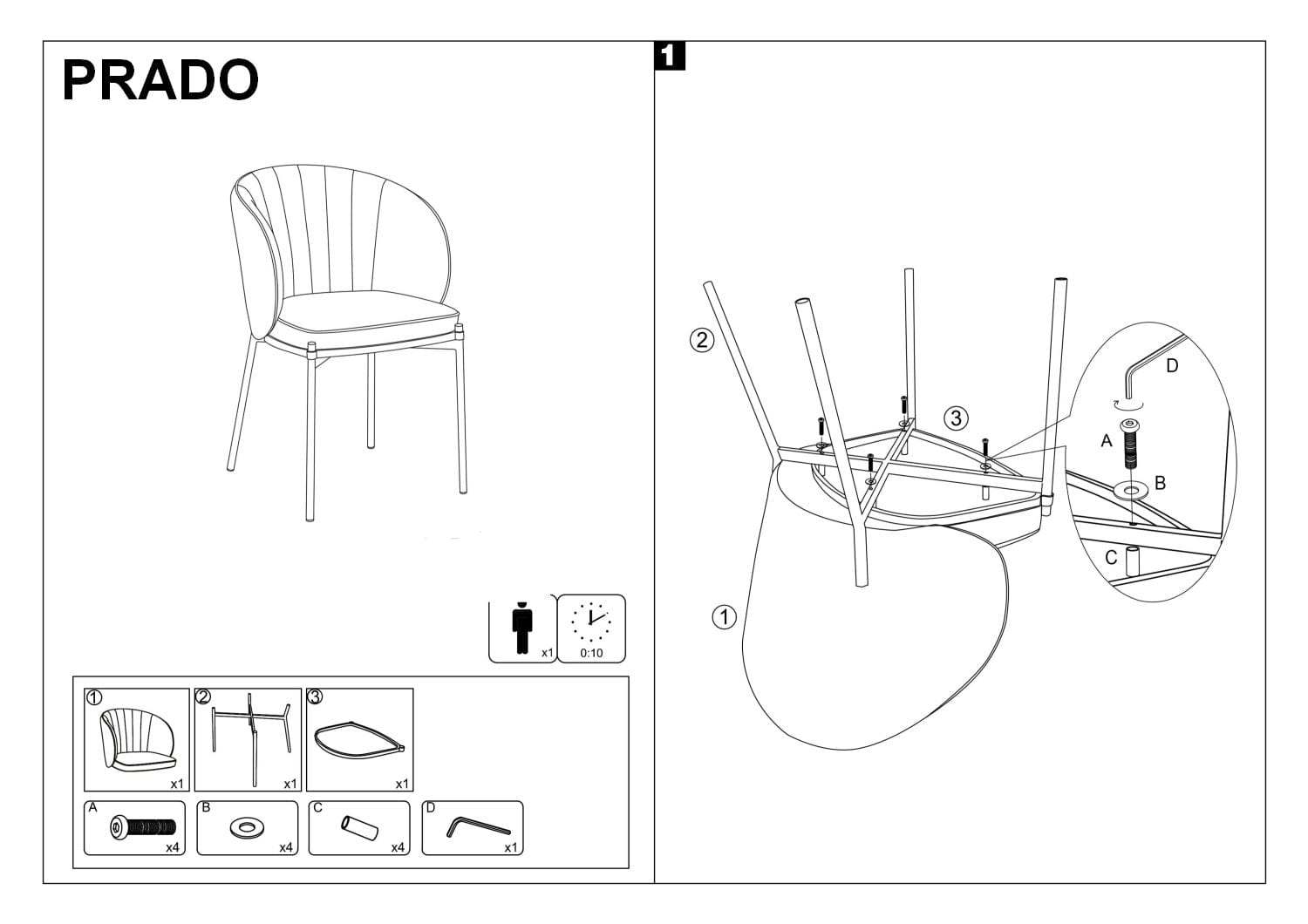 PRADO

x1

0:10

①
x1

②
x1

③
x1

A
x4

B
x4

C
x4

D
x1

1

②

③

①

D

A

B

C