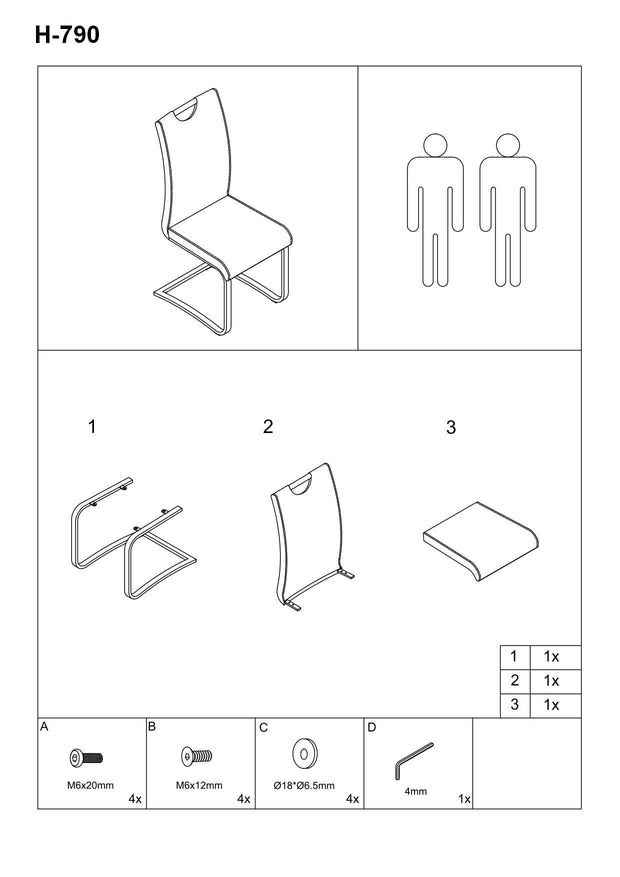 H-790

1

2

3

| 1 | 1x |
|---|---|
| 2 | 1x |
| 3 | 1x |

A
M6x20mm
4x

B
M6x12mm
4x

C
Ø18*Ø6.5mm
4x

D
4mm
1x