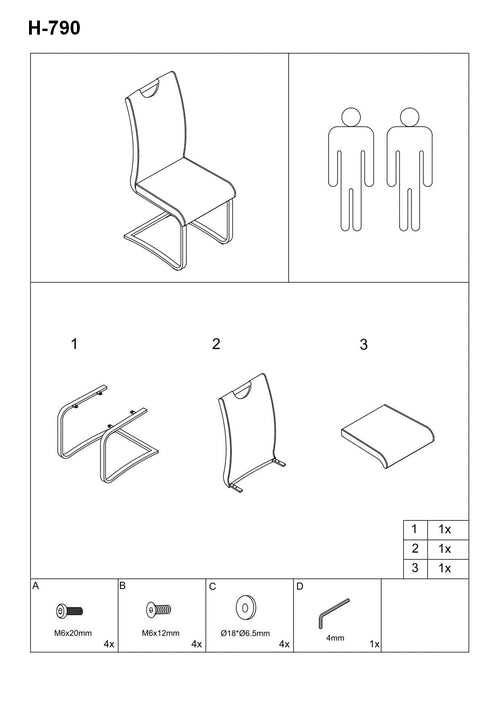 H-790

1

2

3

| 1 | 1x |
|---|---|
| 2 | 1x |
| 3 | 1x |

A
M6x20mm
4x

B
M6x12mm
4x

C
Ø18*Ø6.5mm
4x

D
4mm
1x