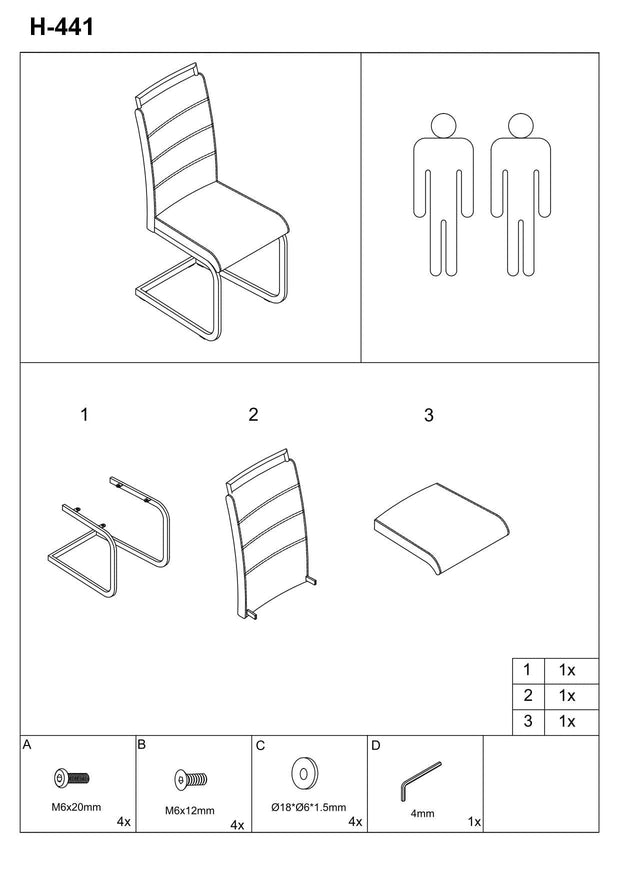 H-441

1

2

3

| 1 | 1x |
|---|---|
| 2 | 1x |
| 3 | 1x |

A
M6x20mm
4x

B
M6x12mm
4x

C
Ø18*Ø6*1.5mm
4x

D
4mm
1x