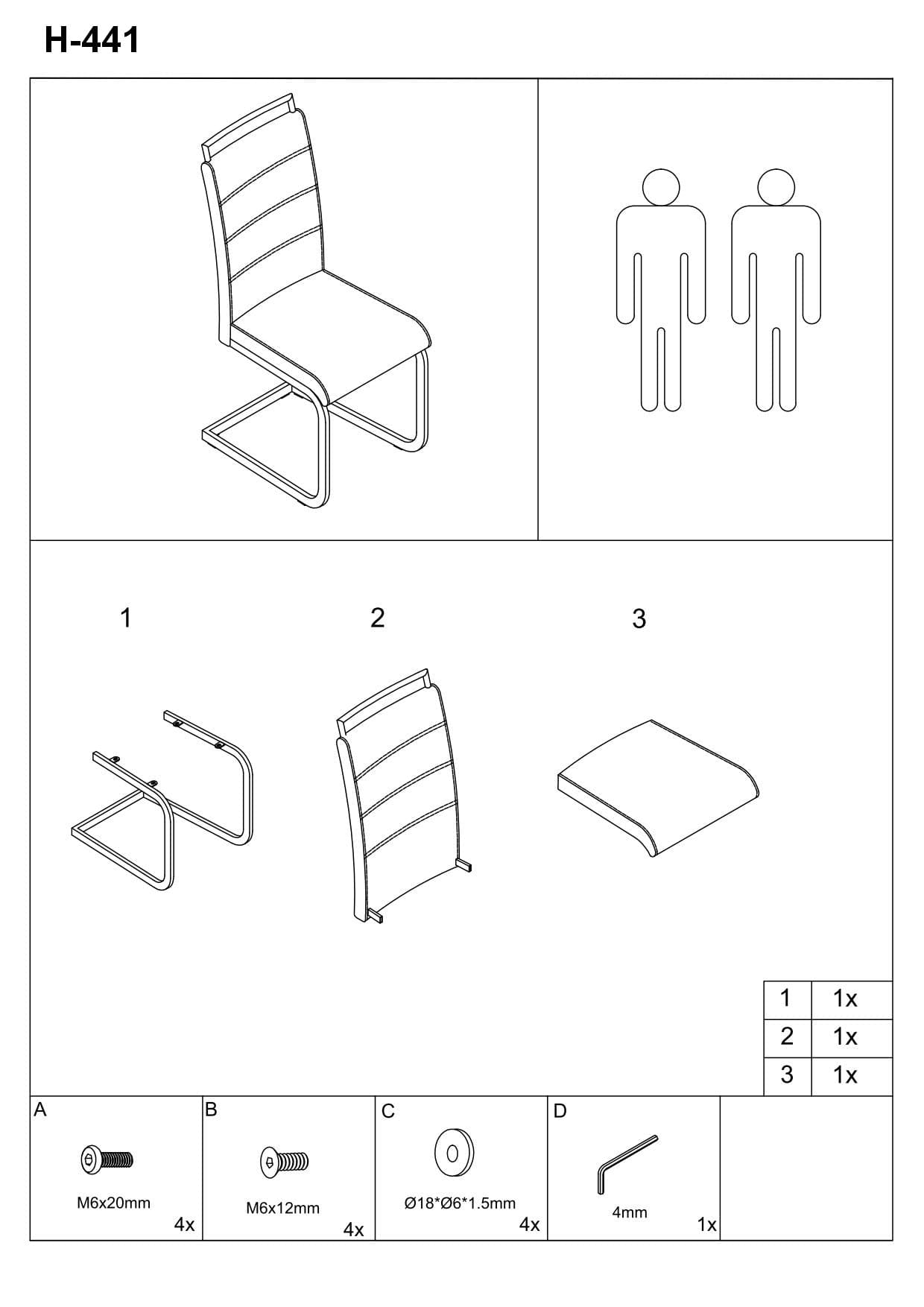 H-441

1

2

3

| 1 | 1x |
|---|---|
| 2 | 1x |
| 3 | 1x |

A
M6x20mm
4x

B
M6x12mm
4x

C
Ø18*Ø6*1.5mm
4x

D
4mm
1x