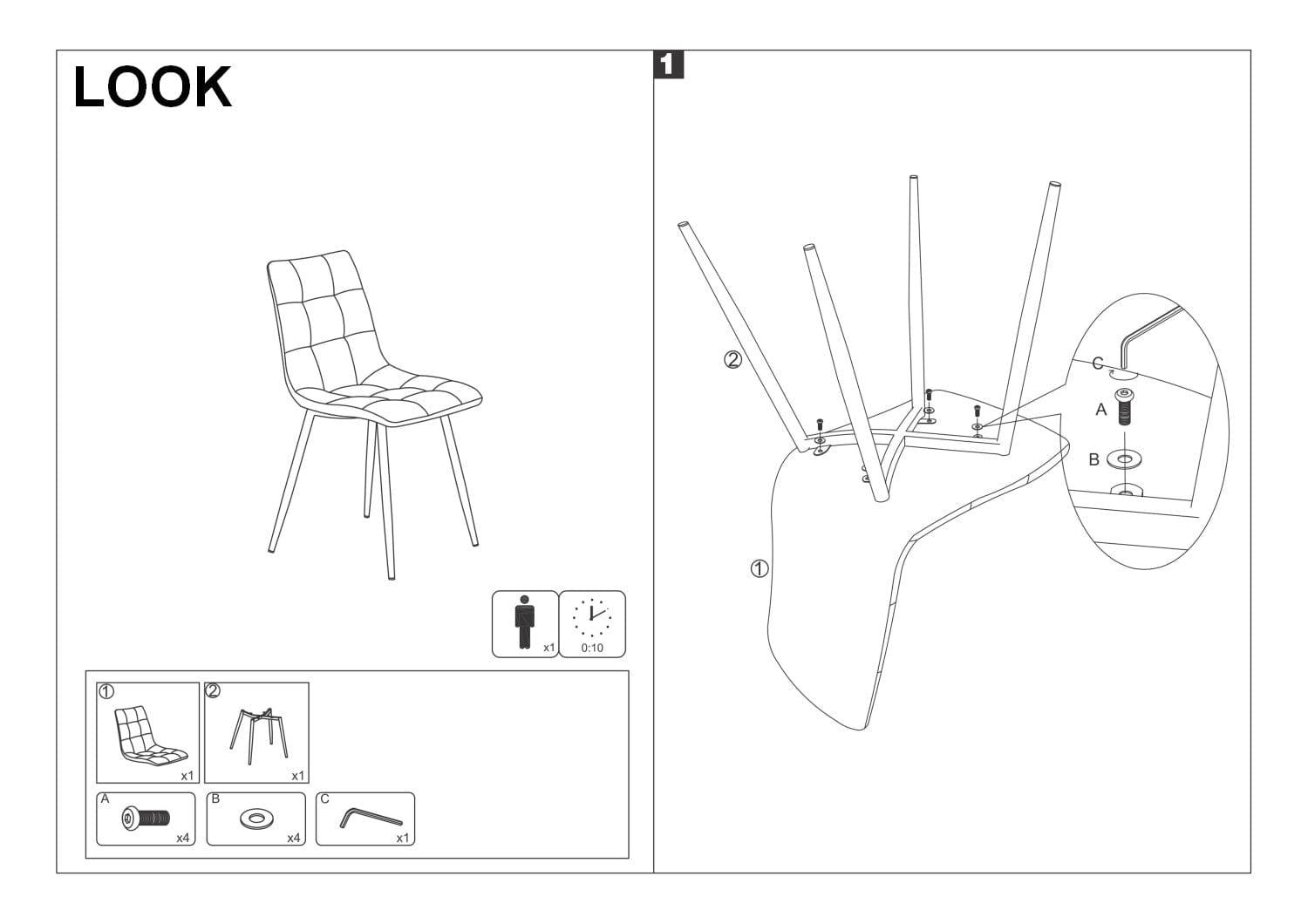 LOOK

x1

0:10

①
x1

②
x1

A
x4

B
x4

C
x1

1

②

①

C

A

B