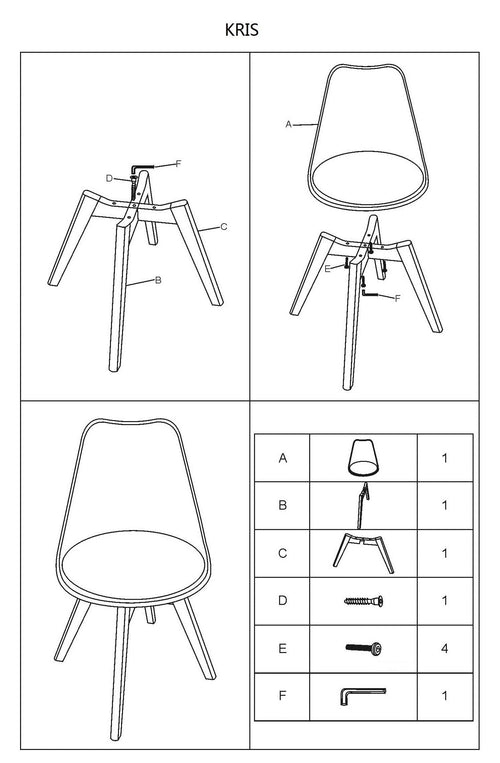 KRIS

F
D
C
B

A
E
F

| A |  | 1 |
|---|---|---|
| B |  | 1 |
| C |  | 1 |
| D |  | 1 |
| E |  | 4 |
| F |  | 1 |