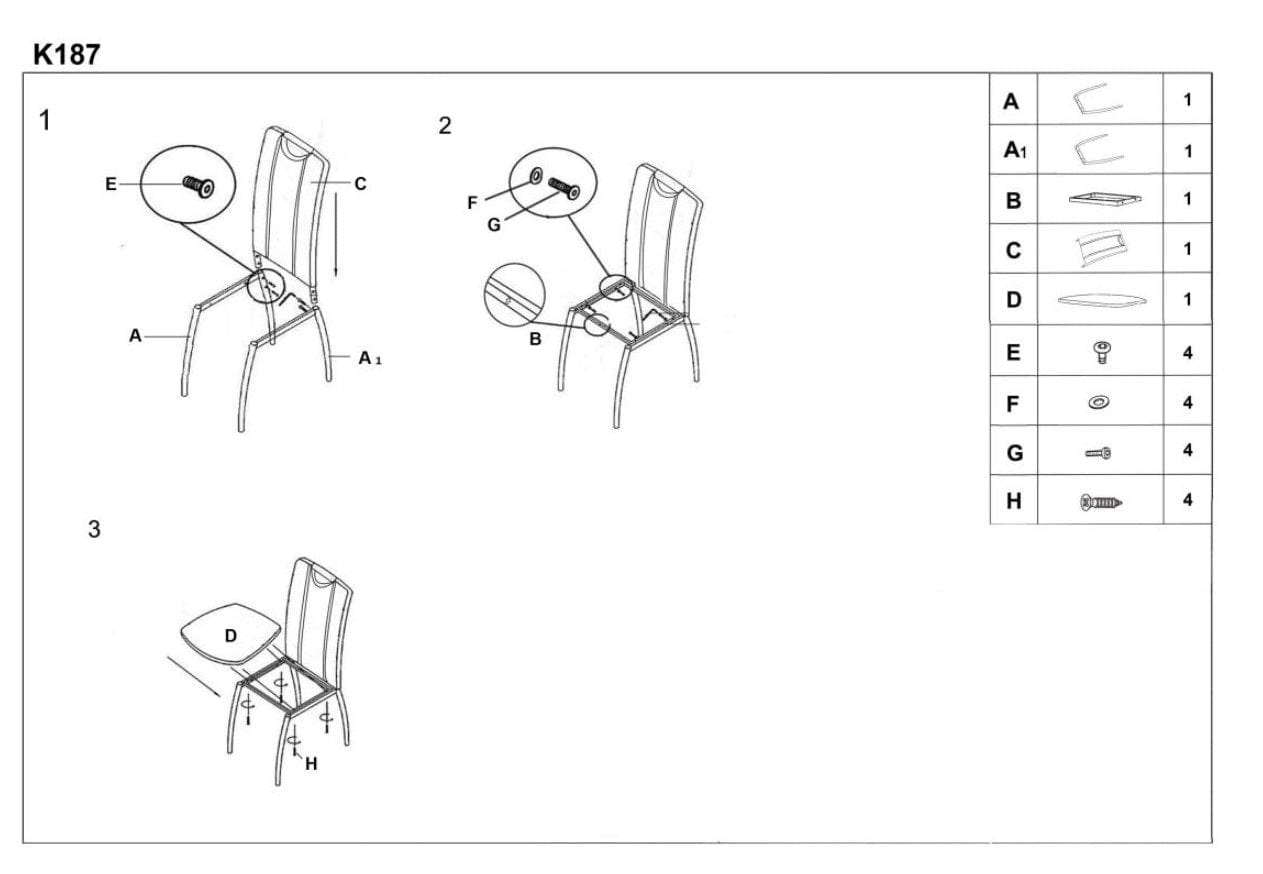 K187

1

E

C

A

A 1

2

F

G

B

3

D

H

| A |  | 1 |
|---|---|---|
| A1 |  | 1 |
| B |  | 1 |
| C |  | 1 |
| D |  | 1 |
| E |  | 4 |
| F |  | 4 |
| G |  | 4 |
| H |  | 4 |