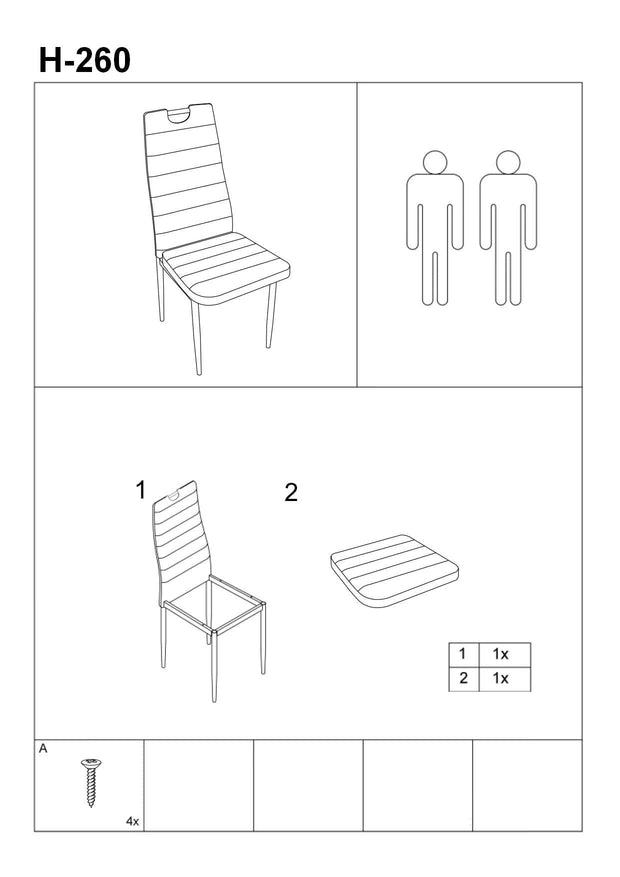 H-260

1

2

| 1 | 1x |
|---|---|
| 2 | 1x |

A

4x