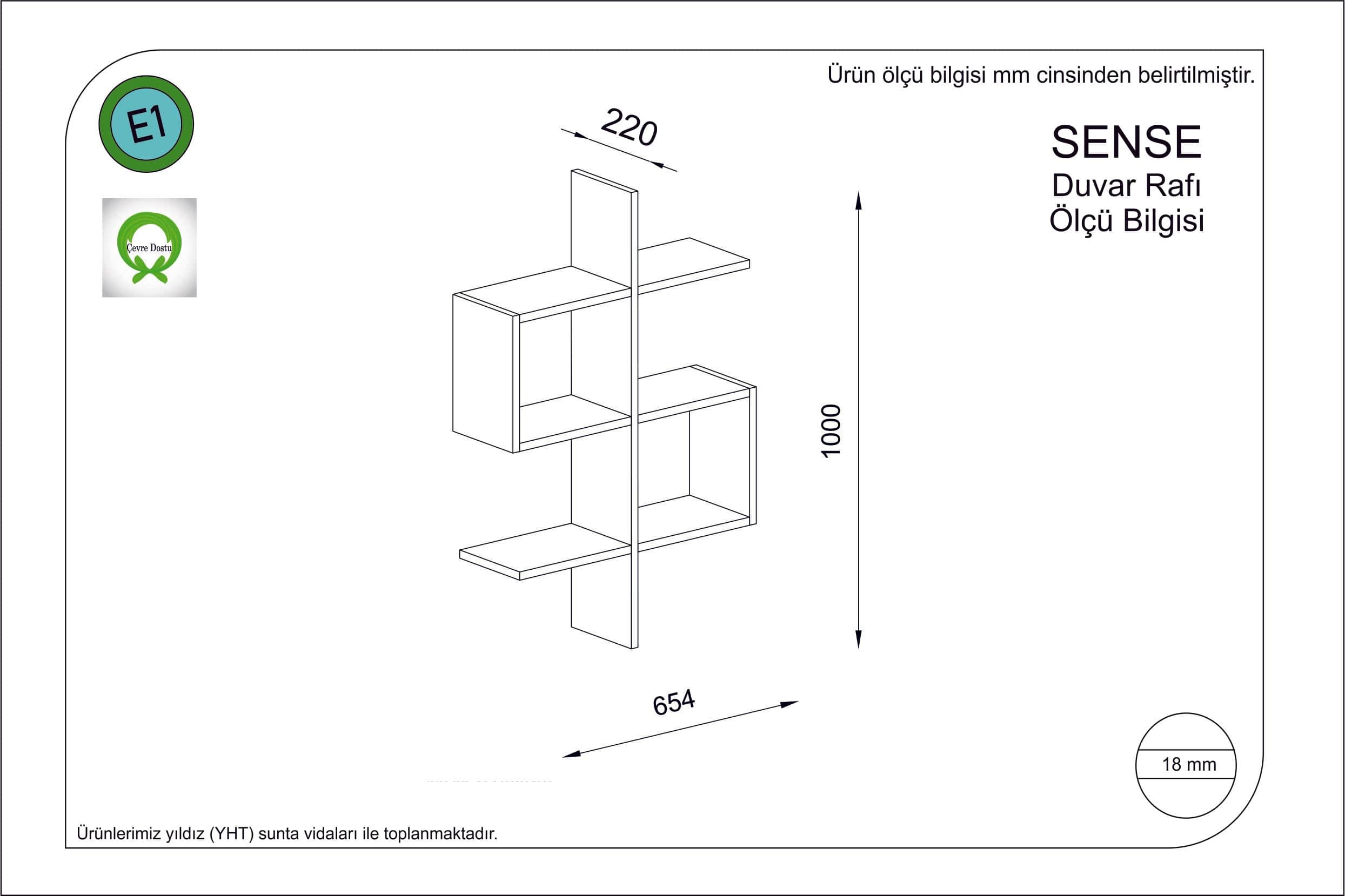 Ürün ölçü bilgisi mm cinsinden belirtilmiştir.

E1

Çevre Dostu

SENSE
Duvar Rafı
Ölçü Bilgisi

220

1000

654

18 mm

Ürünlerimiz yıldız (YHT) sunta vidaları ile toplanmaktadır.