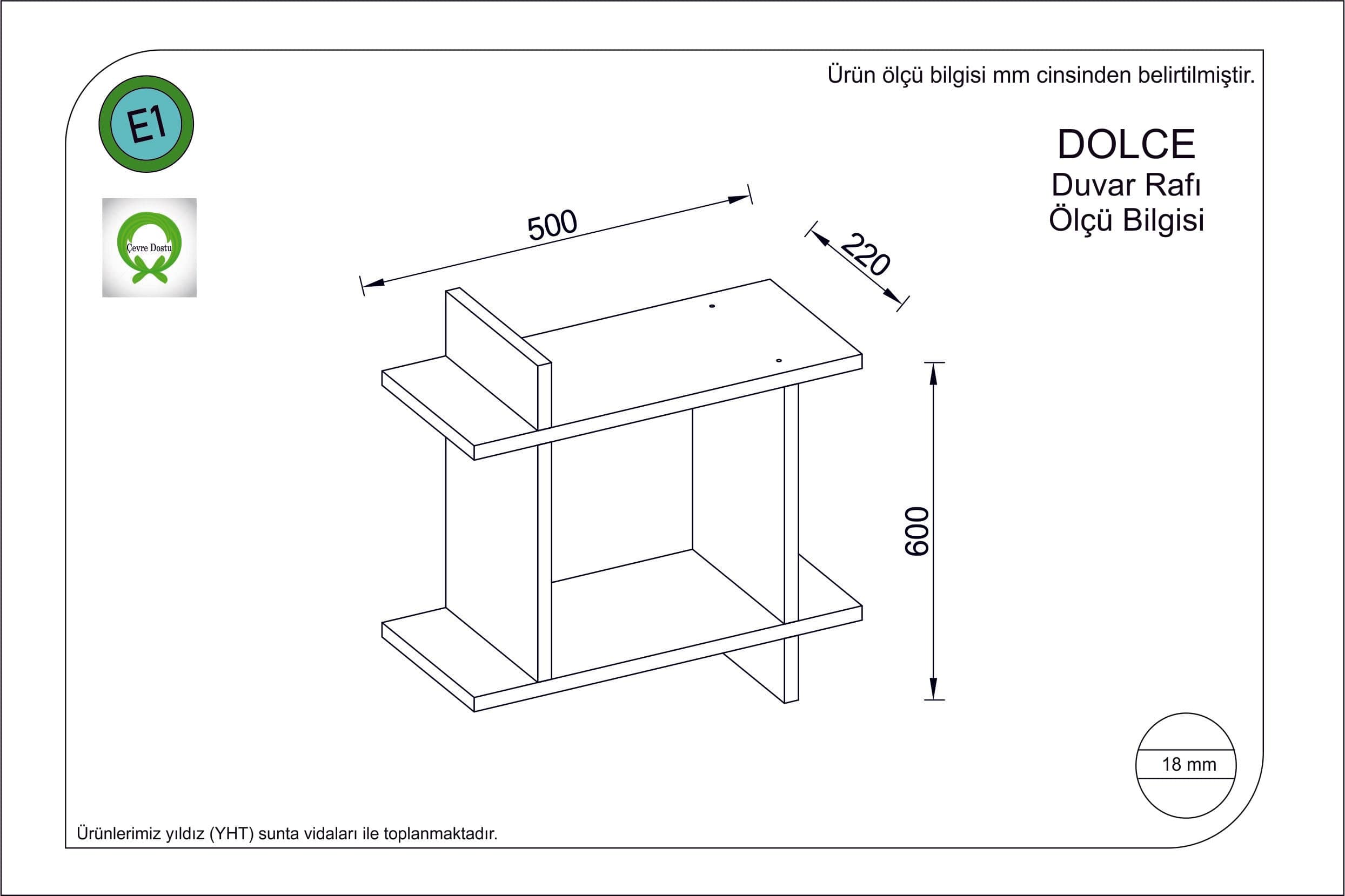 Ürün ölçü bilgisi mm cinsinden belirtilmiştir.

E1

Çevre Dostu

DOLCE
Duvar Rafı
Ölçü Bilgisi

500

220

600

18 mm

Ürünlerimiz yıldız (YHT) sunta vidaları ile toplanmaktadır.