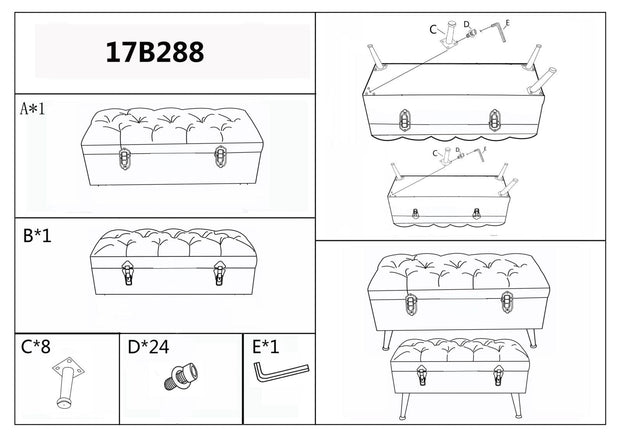 17B288

A*1

B*1

C*8

D*24

E*1

C D E

C D E