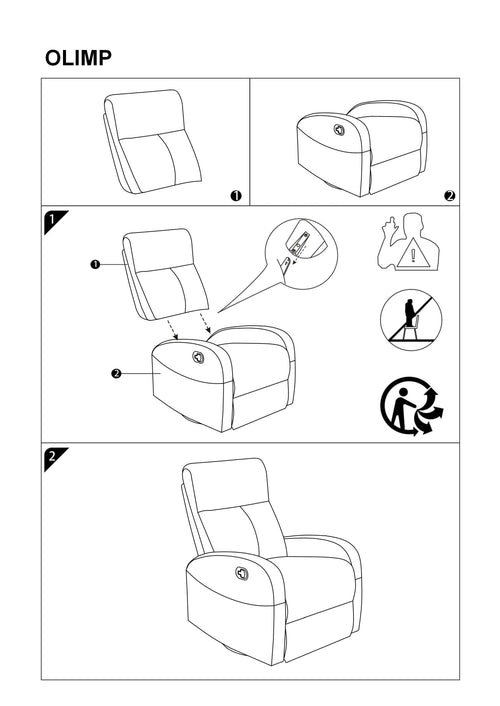 OLIMP

1

2

1

1

2

2