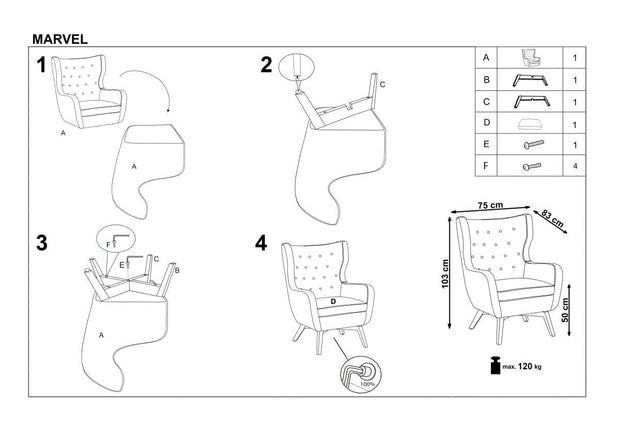 MARVEL

1

A

A

2

C

3

F

E

C

B

A

4

D

100%

| A | | 1 |
|---|---|---|
| B | | 1 |
| C | | 1 |
| D | | 1 |
| E | | 1 |
| F | | 4 |

75 cm

83 cm

103 cm

50 cm

max. 120 kg