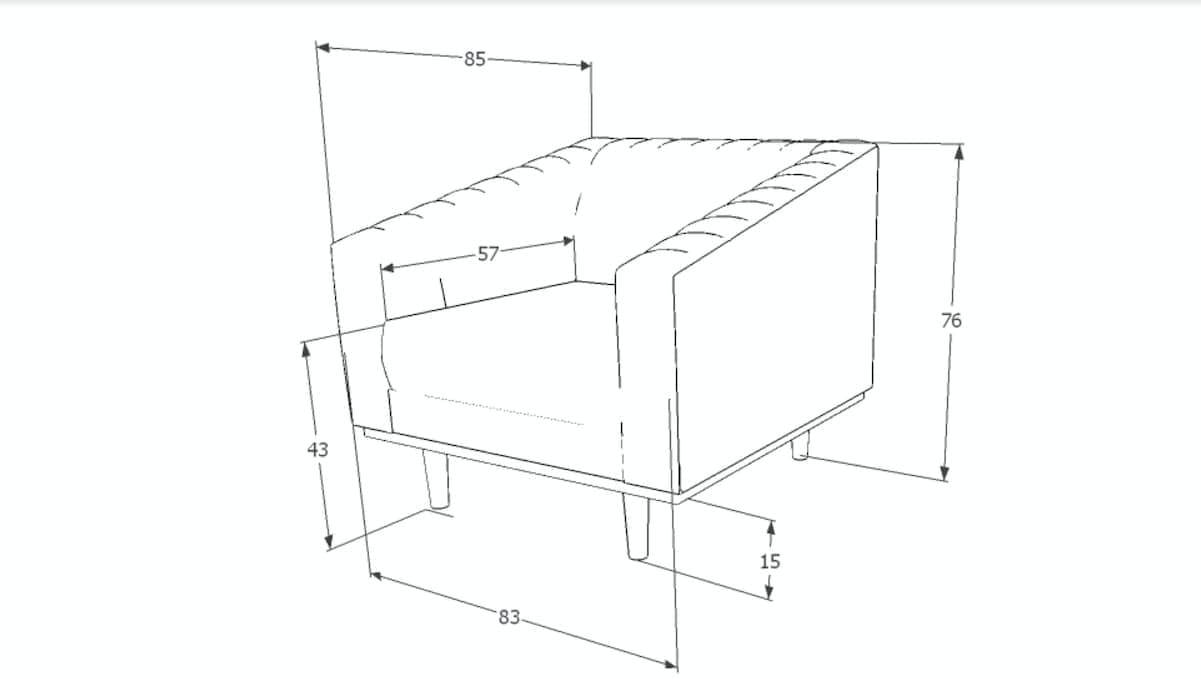 85
57
76
43
15
83