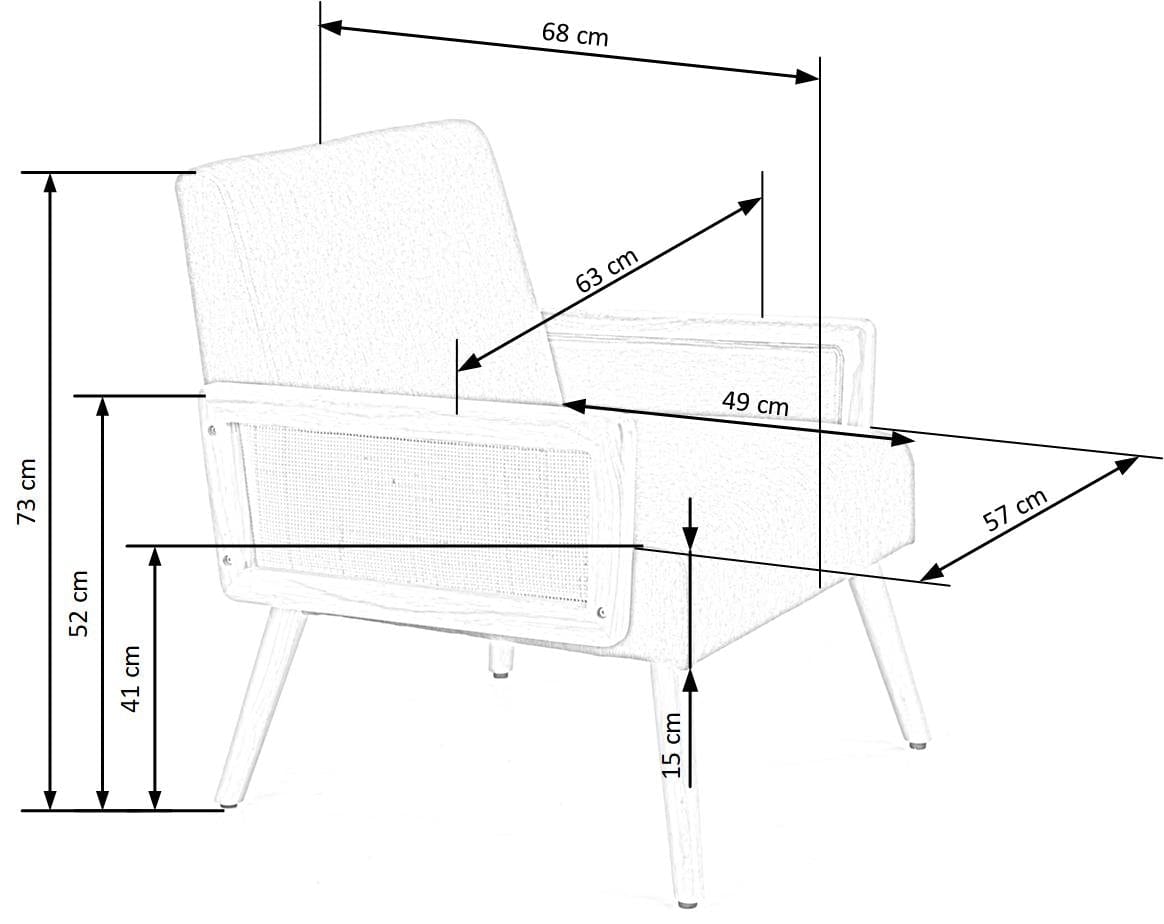 68 cm
63 cm
49 cm
57 cm
73 cm
52 cm
41 cm
15 cm