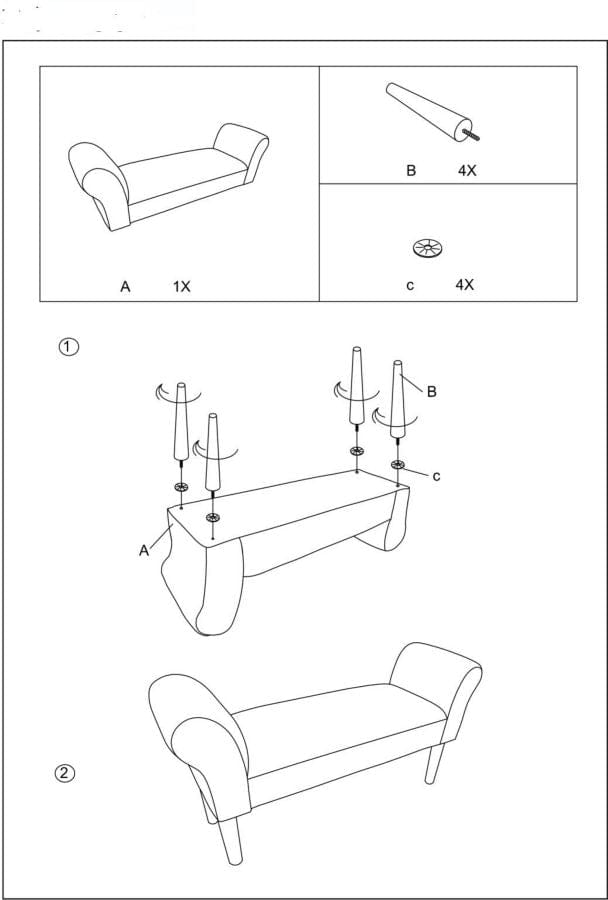 A 1X

B 4X

c 4X

①

B

c

A

②