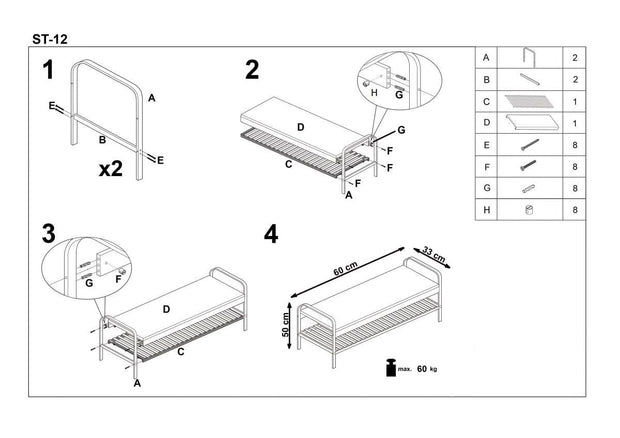 ST-12

1

E

A

B

E

x2

2

H

G

D

G

F

F

C

F

A

| A | | 2 |
|---|---|---|
| B | | 2 |
| C | | 1 |
| D | | 1 |
| E | | 8 |
| F | | 8 |
| G | | 8 |
| H | | 8 |

3

G

F

D

C

A

4

60 cm

33 cm

50 cm

max. 60 kg