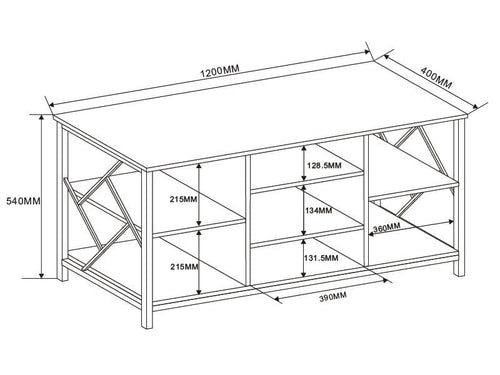 1200MM
400MM
540MM
128.5MM
215MM
134MM
360MM
215MM
131.5MM
390MM