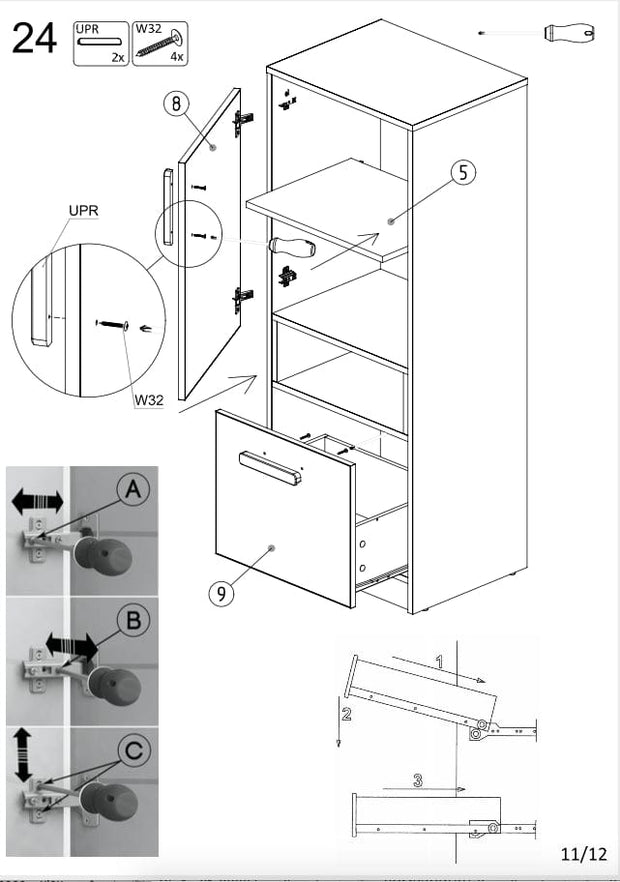 24
UPR 2x
W32 4x
8
5
UPR
W32
9
A
B
C
1
2
3
11/12