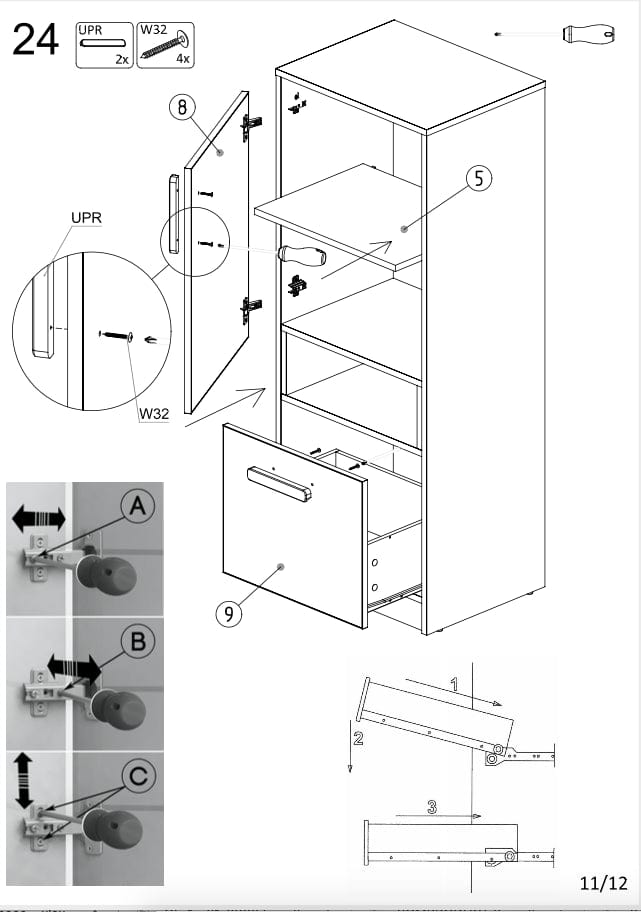 24

UPR
2x

W32
4x

8

5

UPR

W32

9

A

B

C

1

2

3

11/12