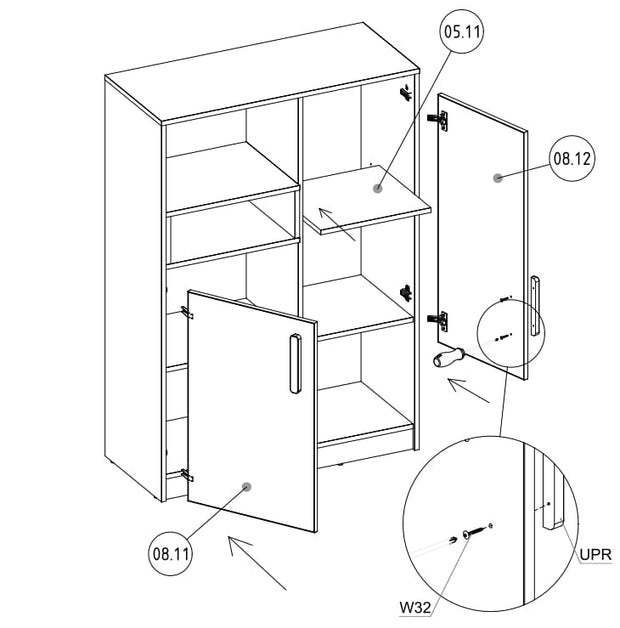 05.11

08.12

08.11

UPR

W32