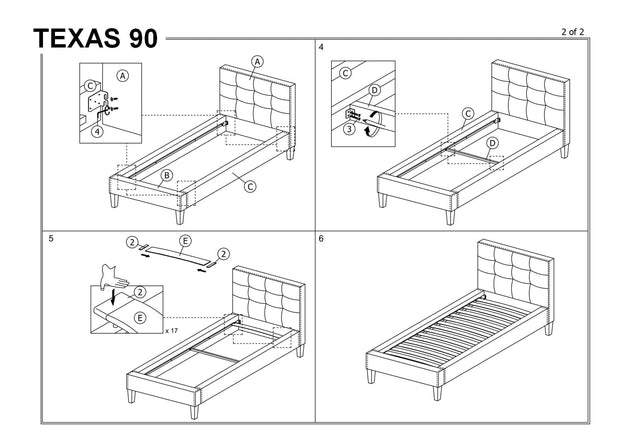 TEXAS 90

2 of 2

C
A
4
A
B
C

4

C
D
3
C
D

5

2
E
2
2
E
x 17

6