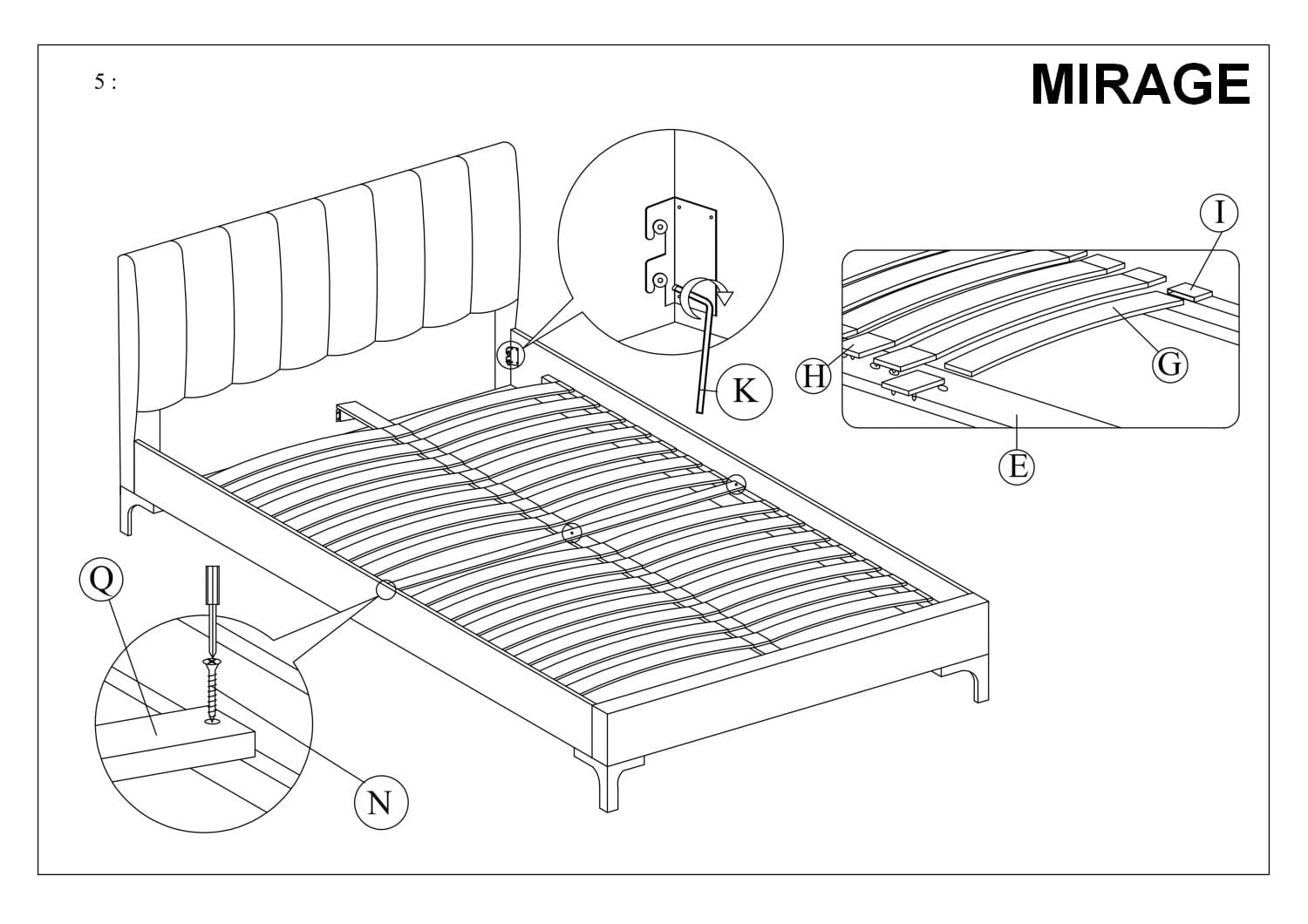 5 :

MIRAGE

K

I

H

G

E

Q

N