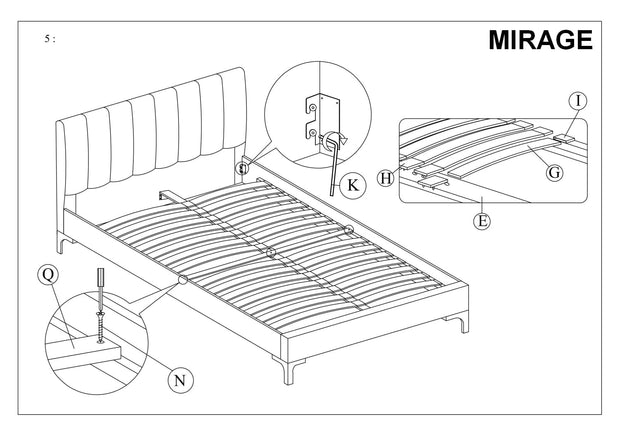 5 :

MIRAGE

K

I

H

G

E

Q

N