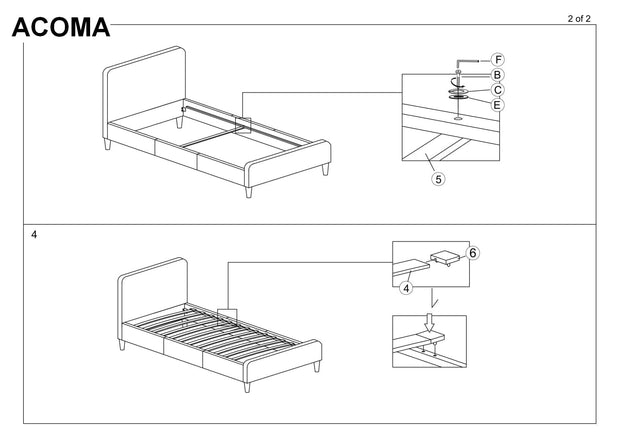 ACOMA

2 of 2

F
B
C
E
5

4

6
4