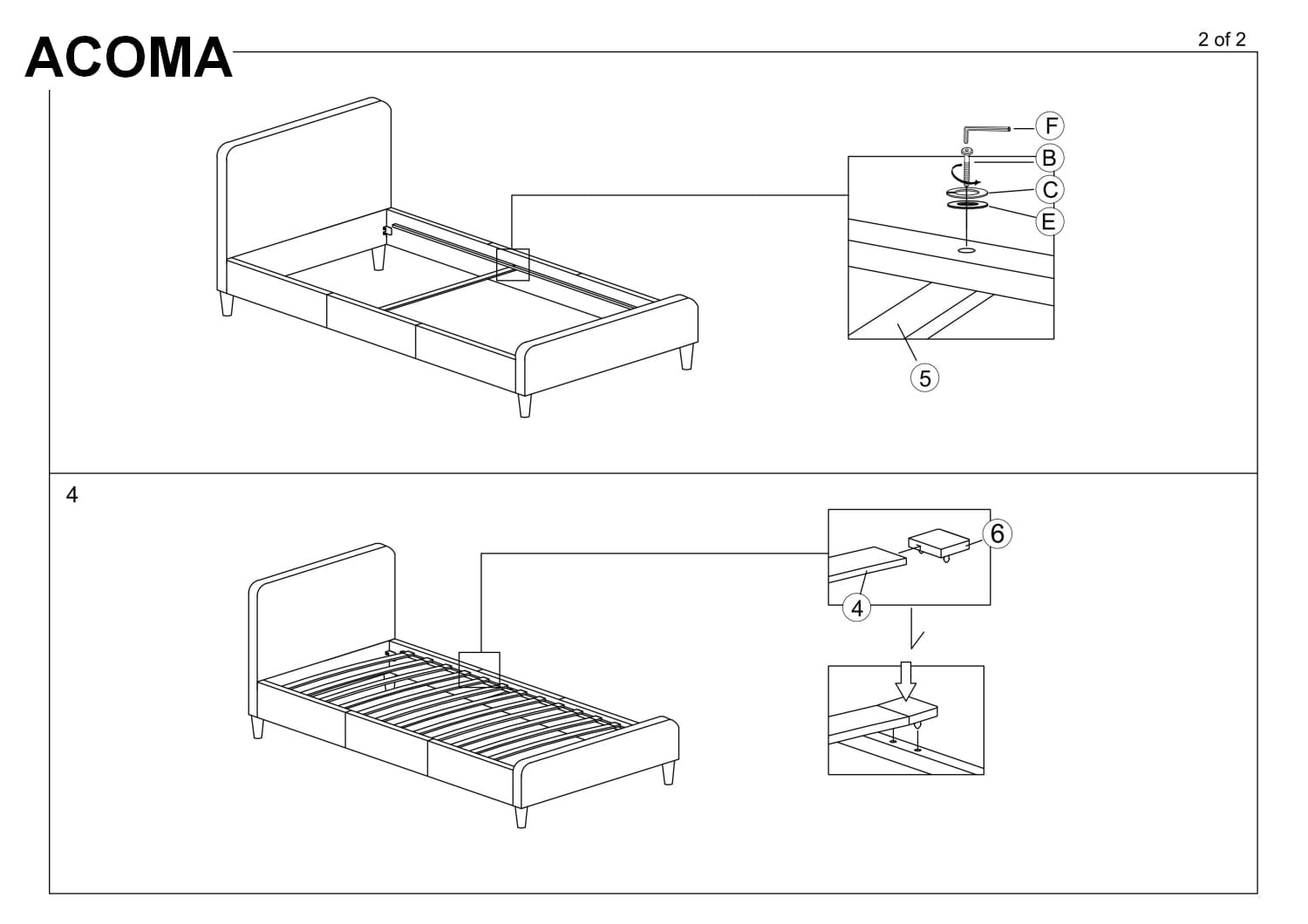 ACOMA

2 of 2

F
B
C
E

5

4

6

4