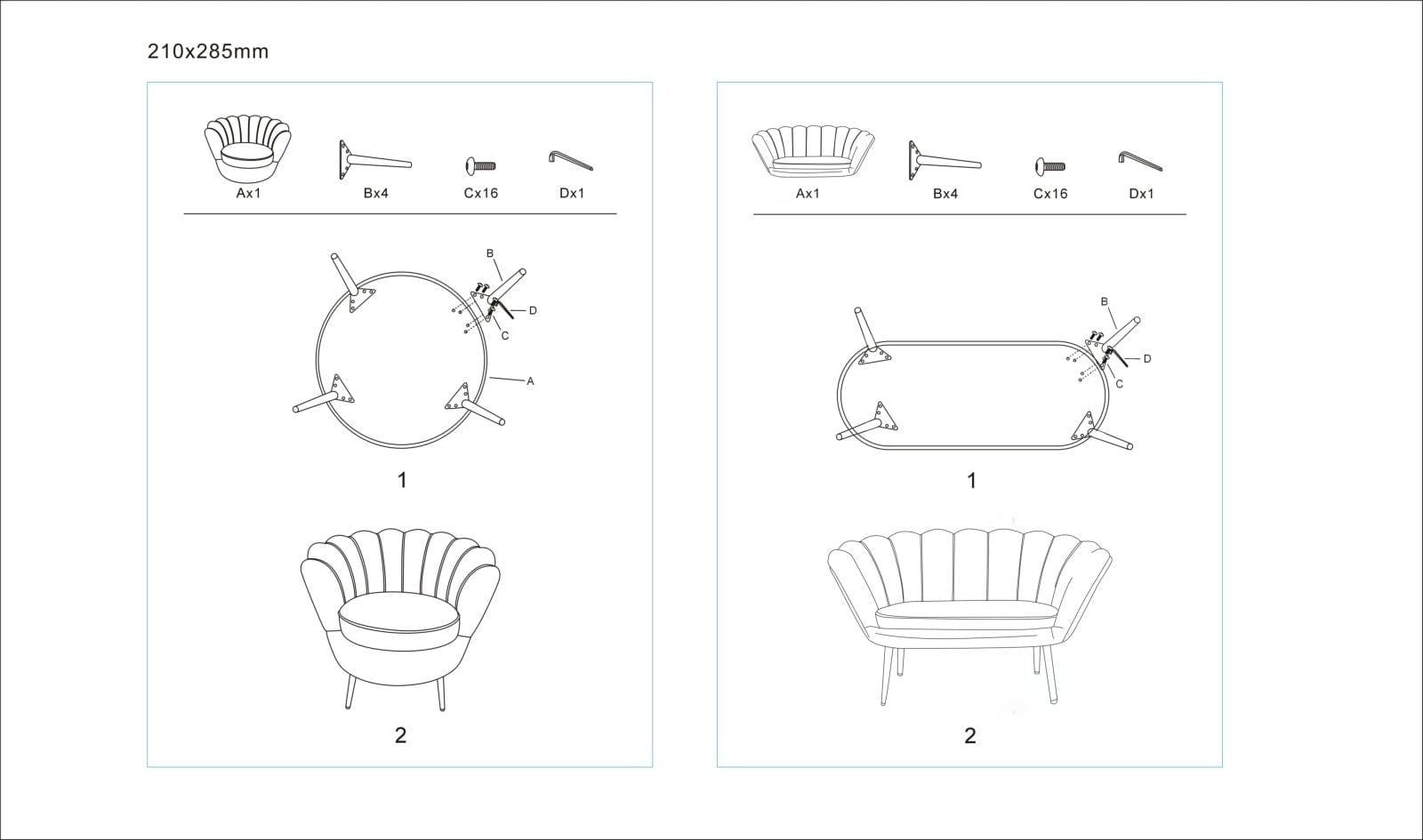 210x285mm

Ax1
Bx4
Cx16
Dx1

B
D
C
A

1

2

Ax1
Bx4
Cx16
Dx1

B
D
C

1

2