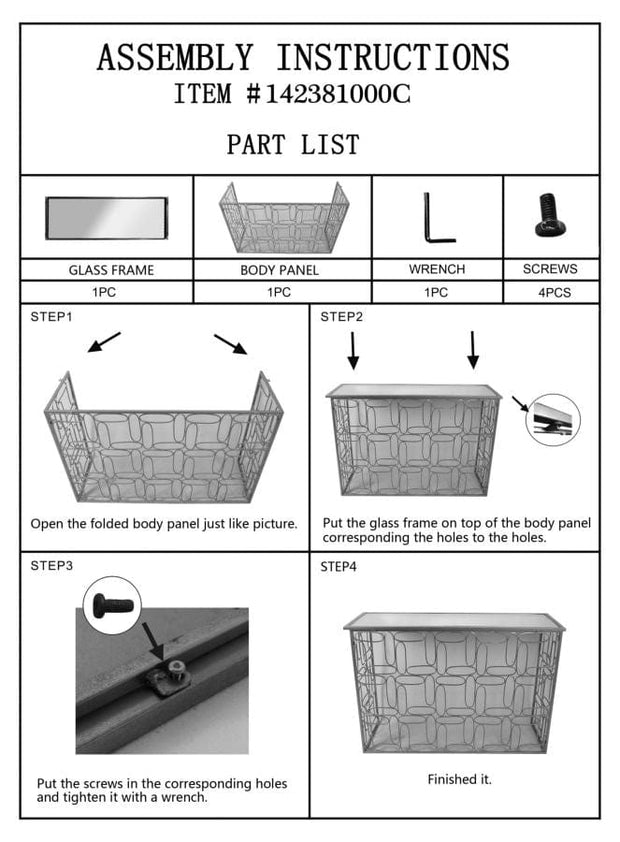 ASSEMBLY INSTRUCTIONS
ITEM #142381000C

PART LIST

| GLASS FRAME | BODY PANEL | WRENCH | SCREWS |
|---|---|---|---|
| 1PC | 1PC | 1PC | 4PCS |

STEP1

Open the folded body panel just like picture.

STEP2

Put the glass frame on top of the body panel corresponding the holes to the holes.

STEP3

Put the screws in the corresponding holes and tighten it with a wrench.

STEP4

Finished it.