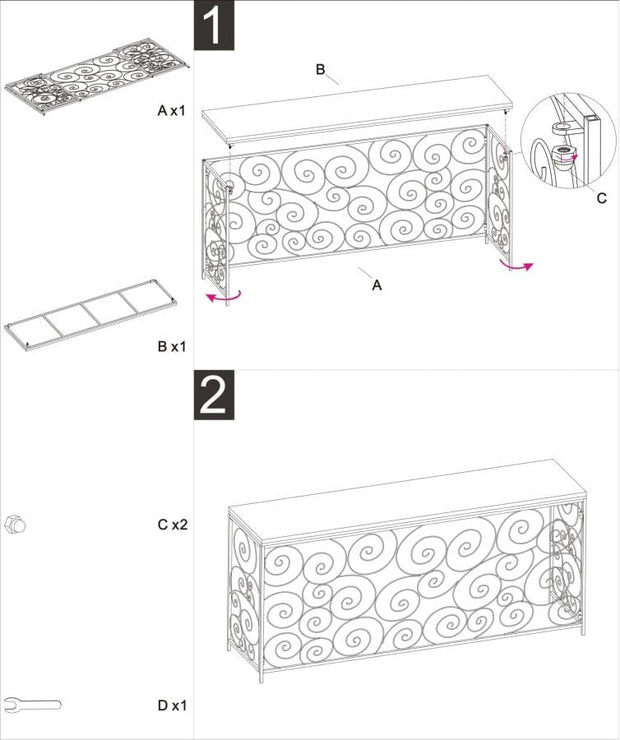 A x1

B x1

C x2

D x1

1

B

C

A

2