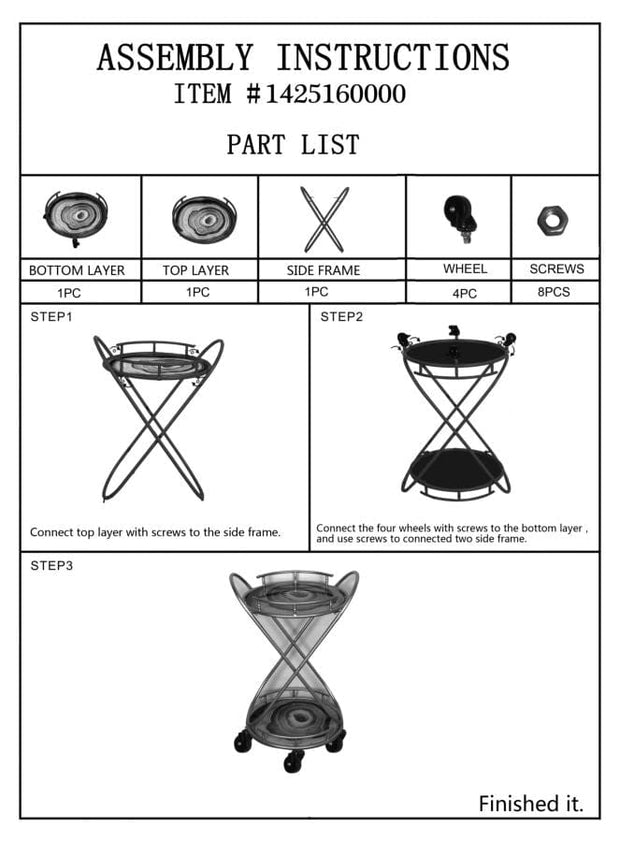 ASSEMBLY INSTRUCTIONS
ITEM #1425160000

PART LIST

| BOTTOM LAYER | TOP LAYER | SIDE FRAME | WHEEL | SCREWS |
|---|---|---|---|---|
| 1PC | 1PC | 1PC | 4PC | 8PCS |

STEP1

Connect top layer with screws to the side frame.

STEP2

Connect the four wheels with screws to the bottom layer , and use screws to connected two side frame.

STEP3

Finished it.