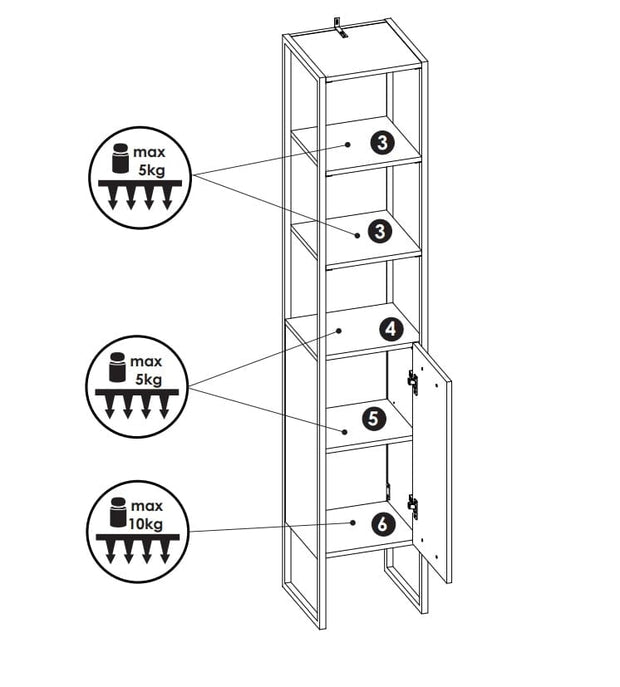 max
5kg

3

3

max
5kg

4

5

max
10kg

6