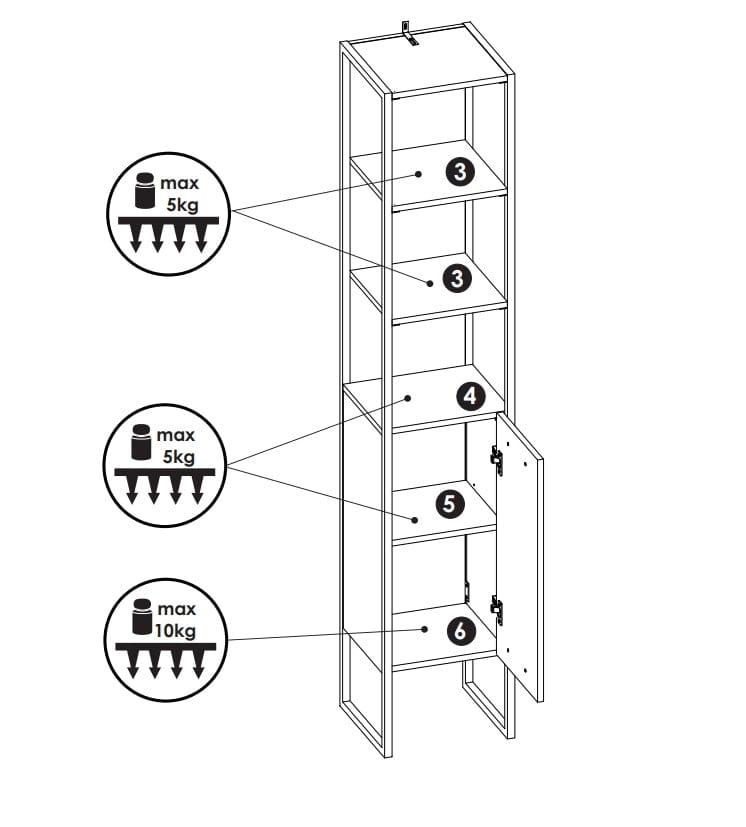 max
5kg

3

3

max
5kg

4

5

max
10kg

6