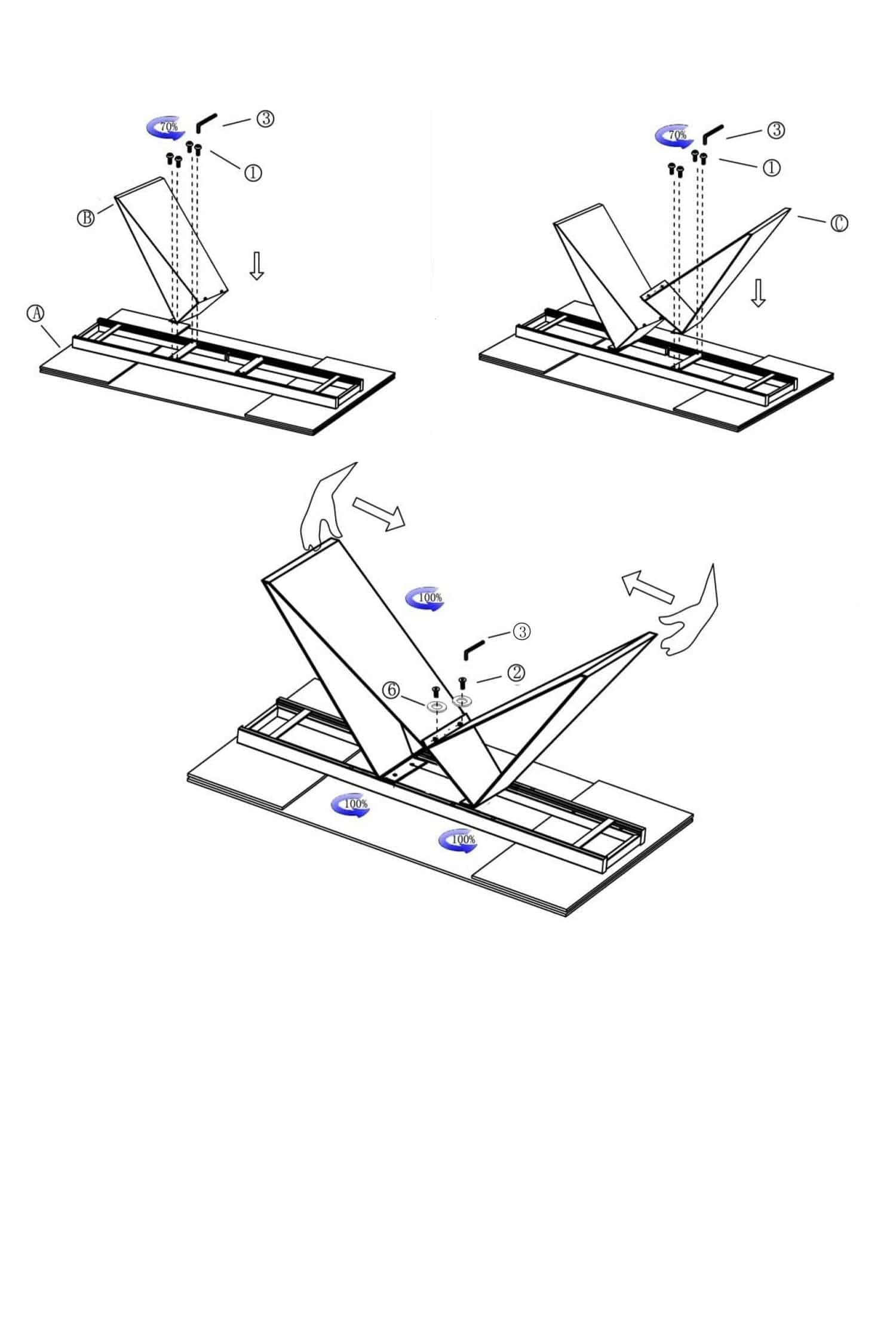 70%
③
①
Ⓑ
Ⓐ

70%
③
①
Ⓒ

100%
③
②
⑥
100%
100%