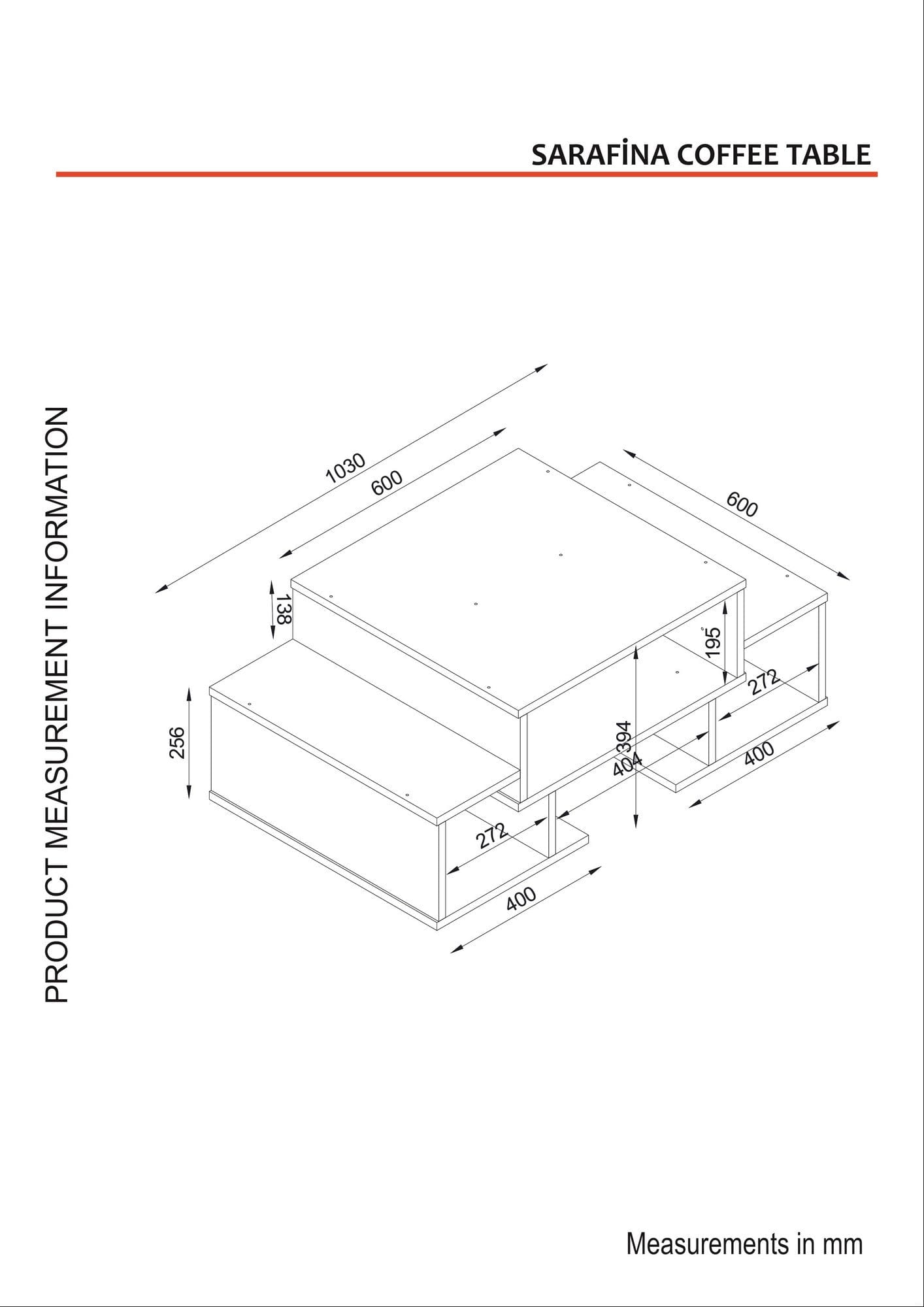 SARAFİNA COFFEE TABLE

PRODUCT MEASUREMENT INFORMATION

1030
600
600
138
195
272
256
394
404
400
272
400

Measurements in mm