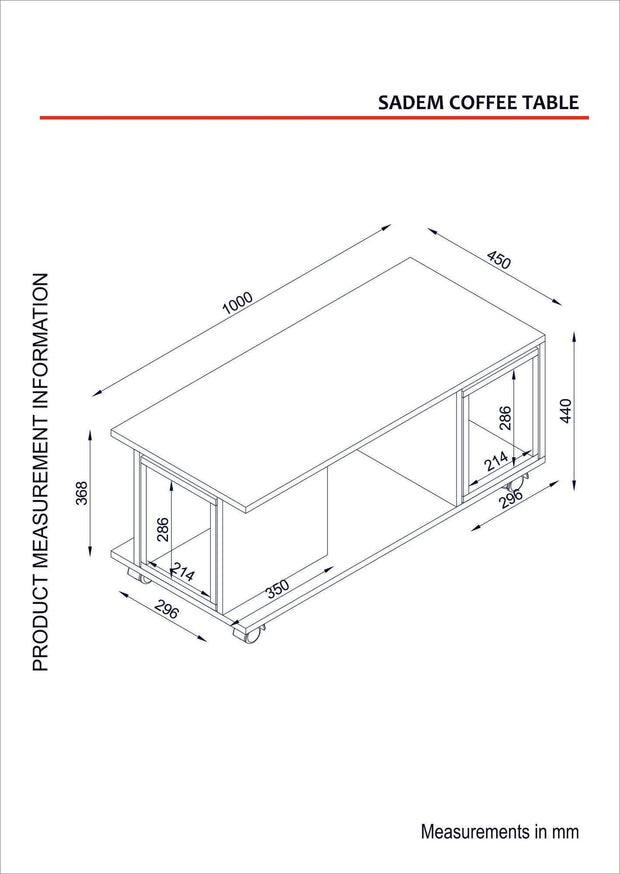 SADEM COFFEE TABLE

PRODUCT MEASUREMENT INFORMATION

1000

450

440

286

214

296

368

286

214

350

296

Measurements in mm