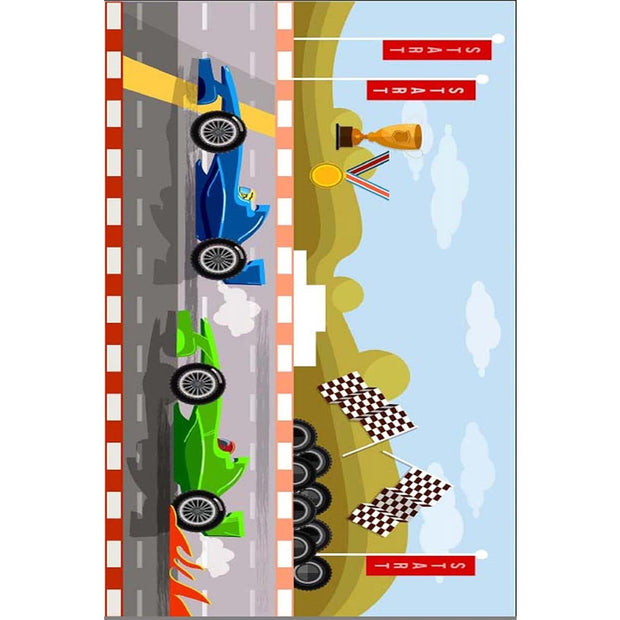 START
START
START