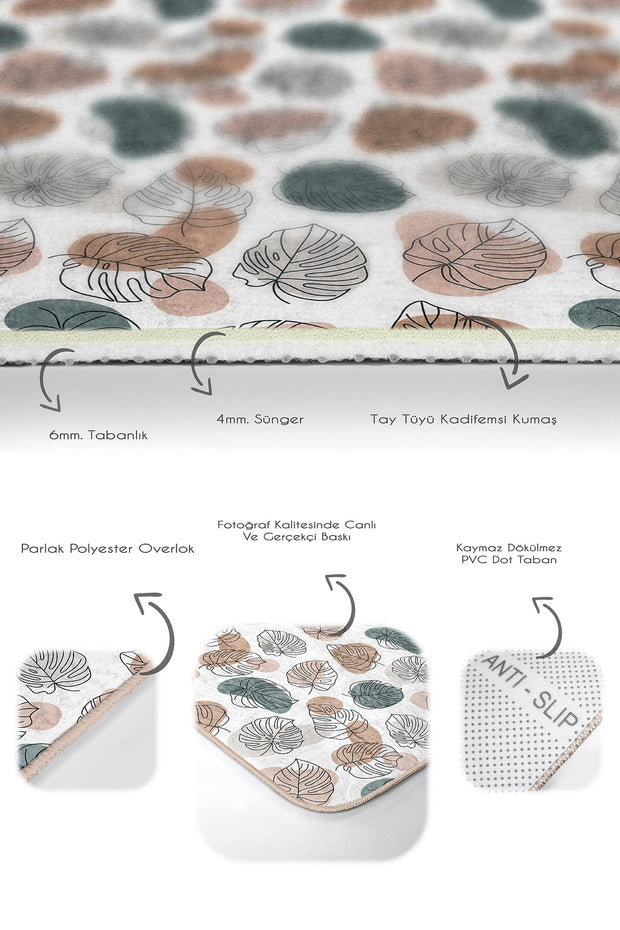 6mm. Tabanlık

4mm. Sünger

Tay Tüyü Kadifemsi Kumaş

Parlak Polyester Overlok

Fotoğraf Kalitesinde Canlı Ve Gerçekçi Baskı

Kaymaz Dökülmez PVC Dot Taban

ANTI - SLIP