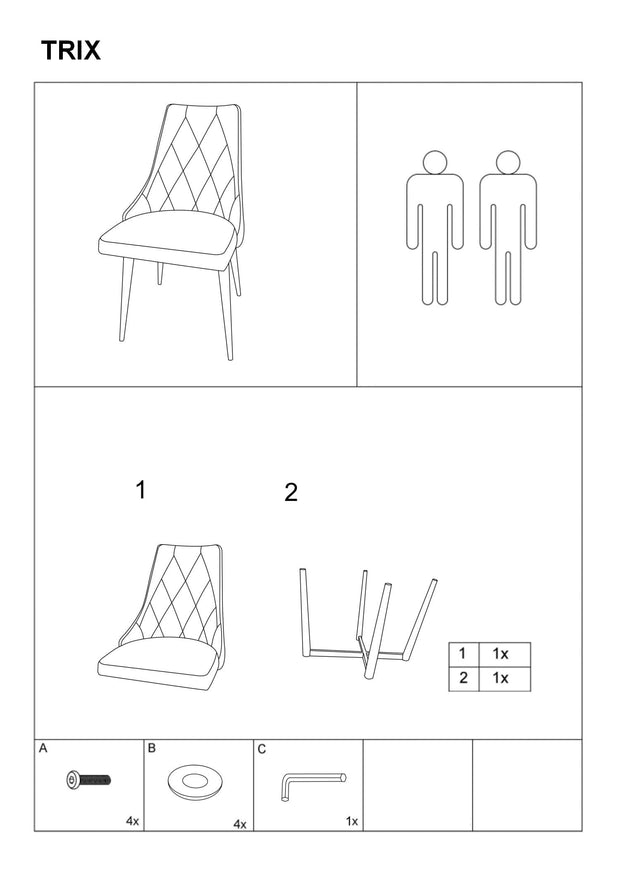 TRIX

1

2

| 1 | 1x |
|---|---|
| 2 | 1x |

A
4x

B
4x

C
1x