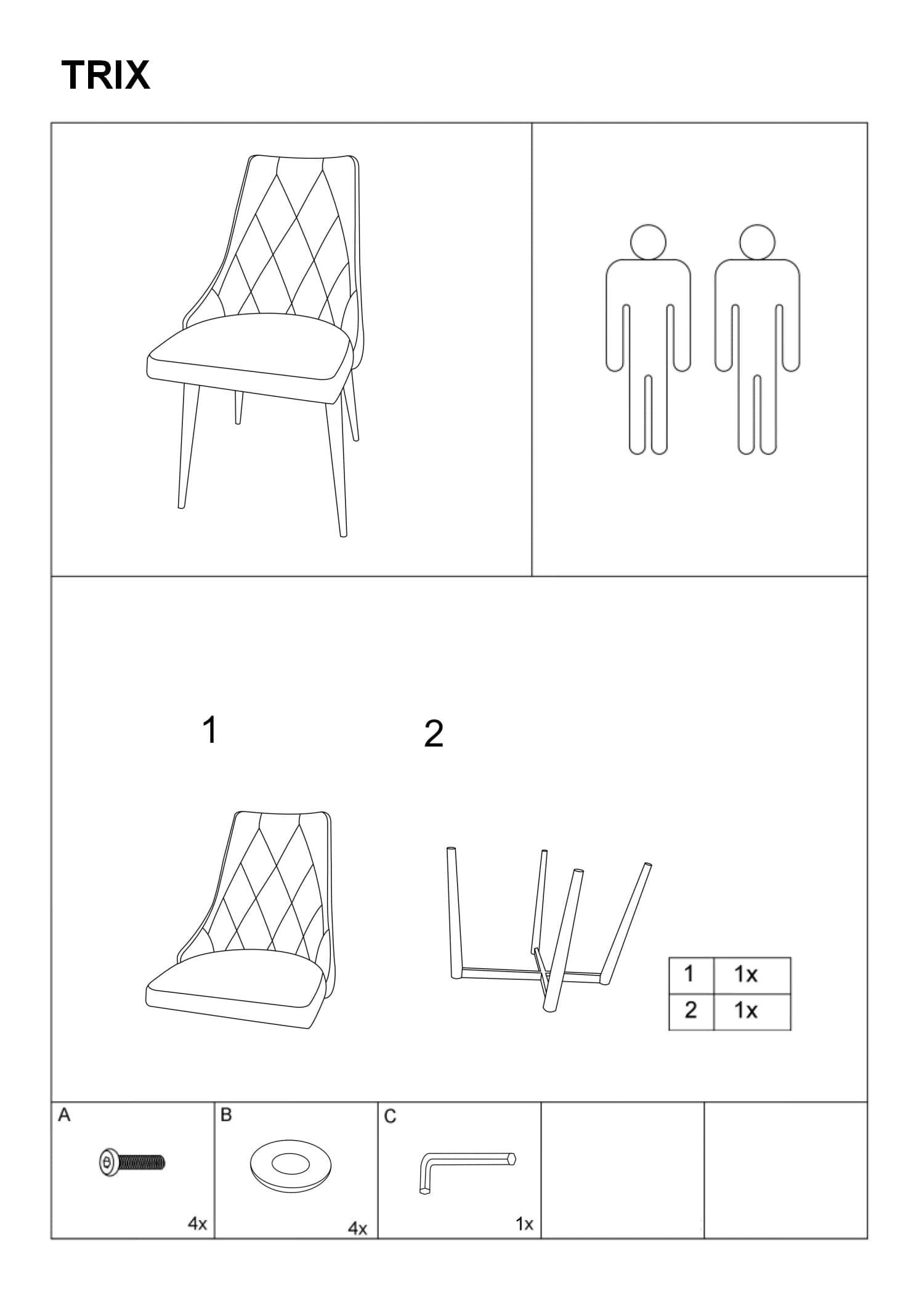 TRIX

1

2

| 1 | 1x |
|---|---|
| 2 | 1x |

A

4x

B

4x

C

1x