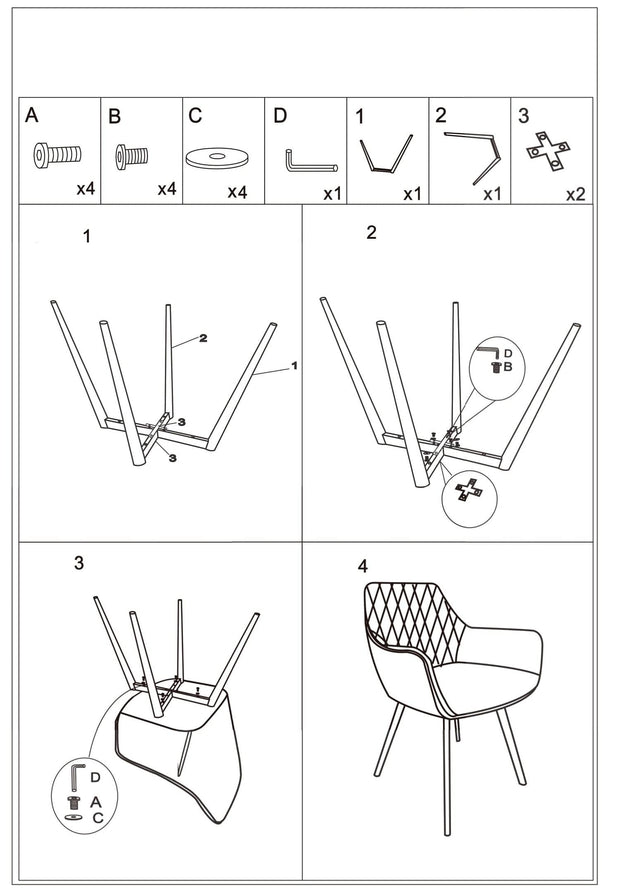 | A | B | C | D | 1 | 2 | 3 |
|---|---|---|---|---|---|---|
| x4 | x4 | x4 | x1 | x1 | x1 | x2 |

1

2

1

3

3

2

D
B

3

D
A
C

4